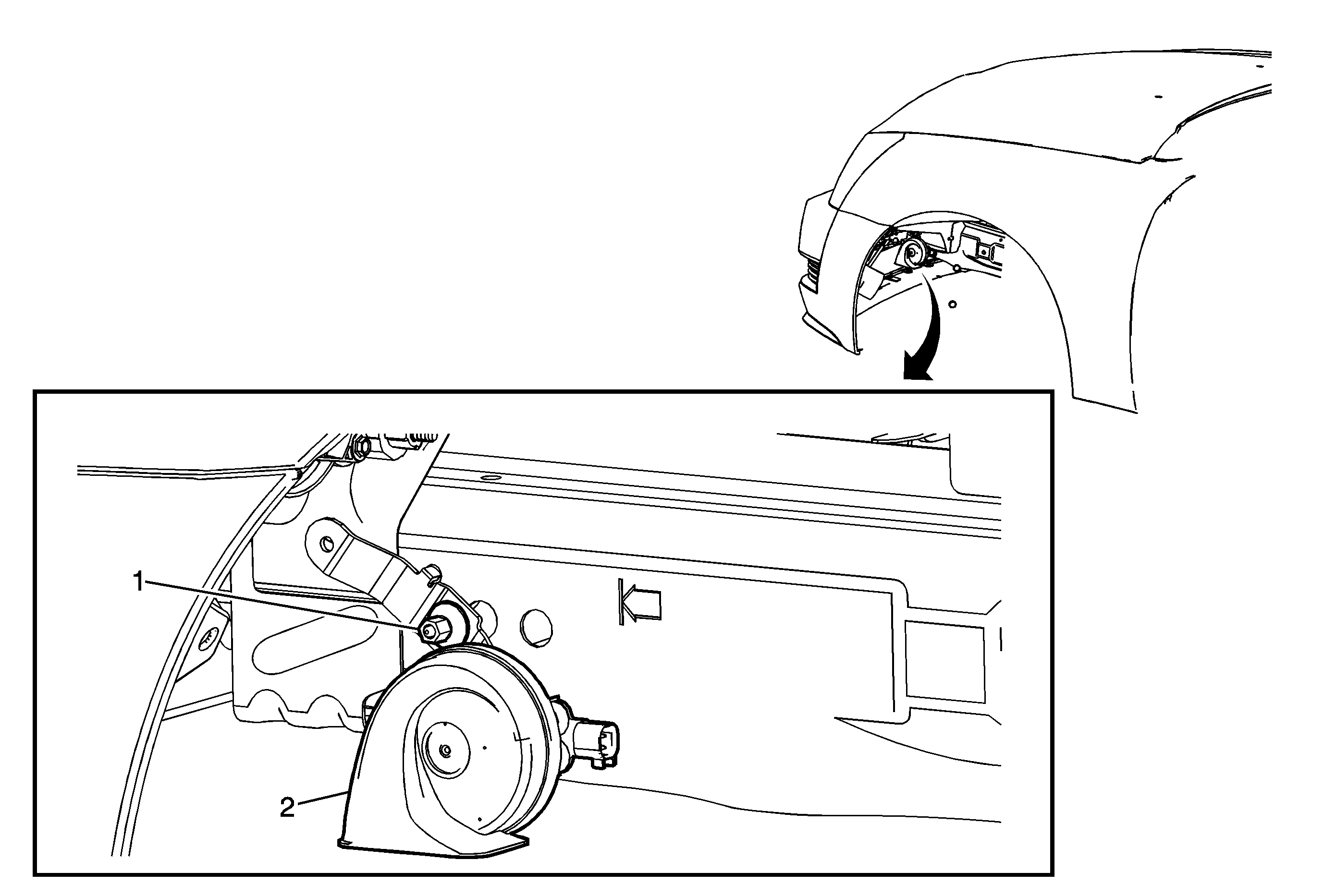 1

2