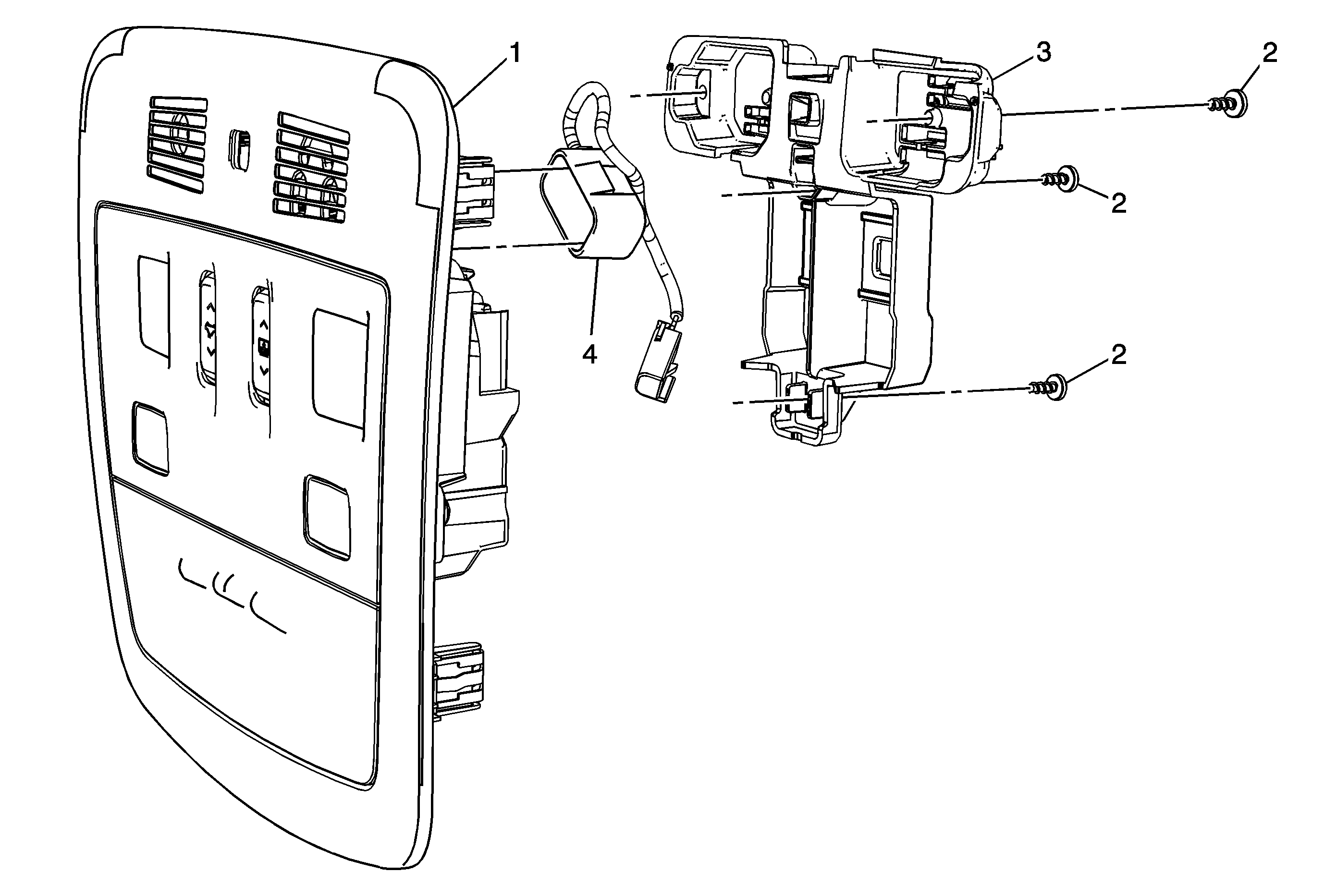 1
3
2
2
4
2