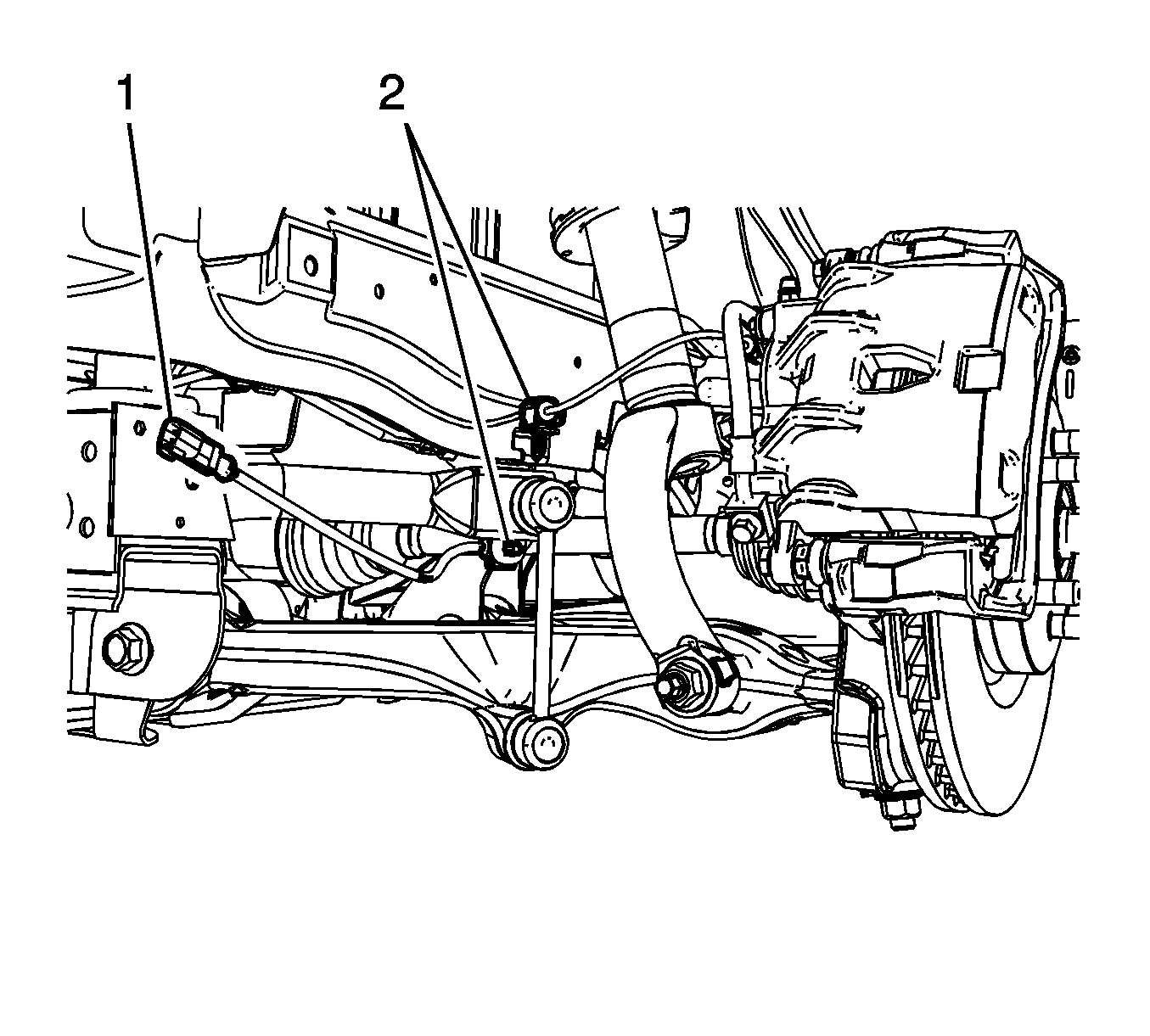 1
2