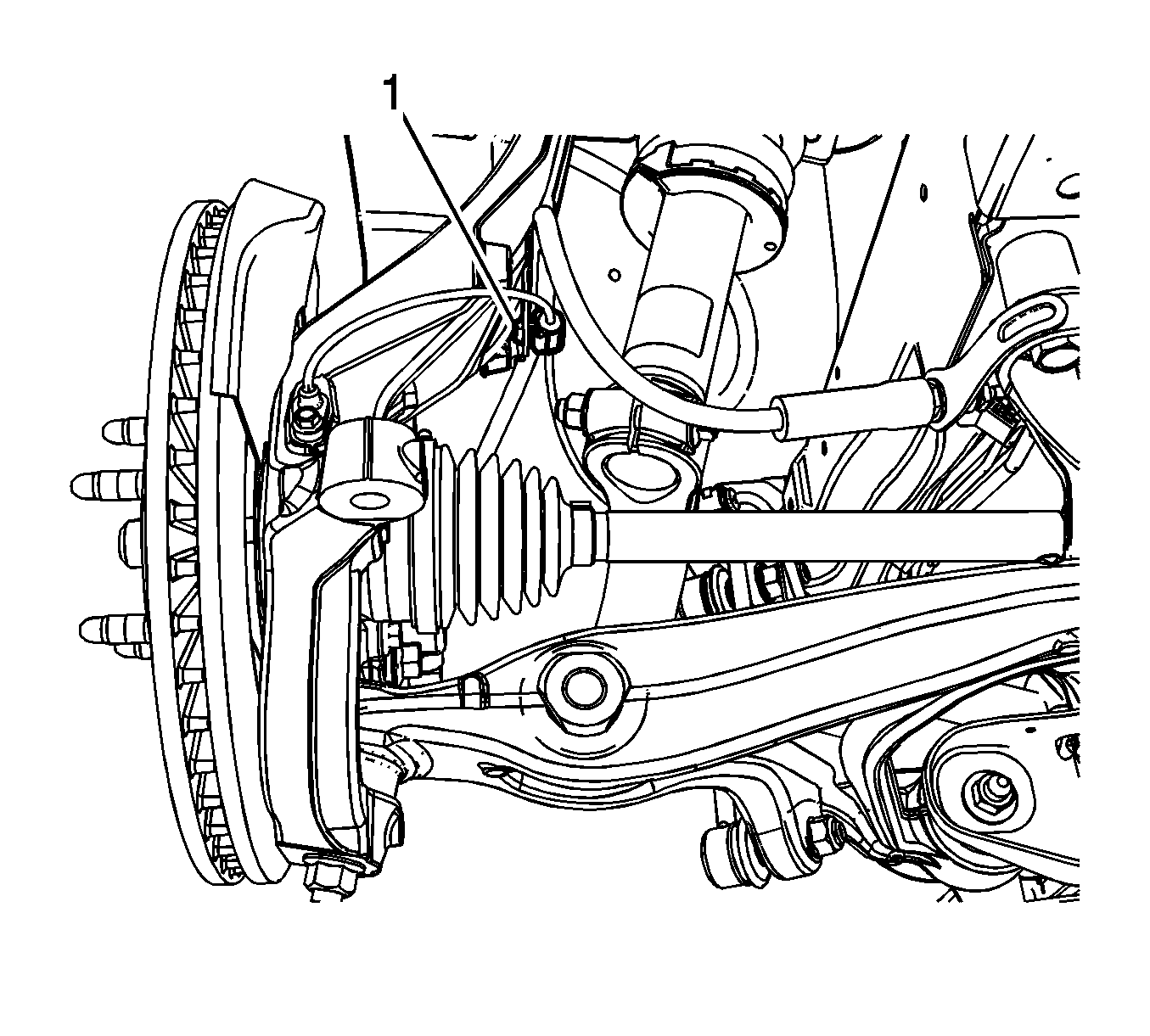 1