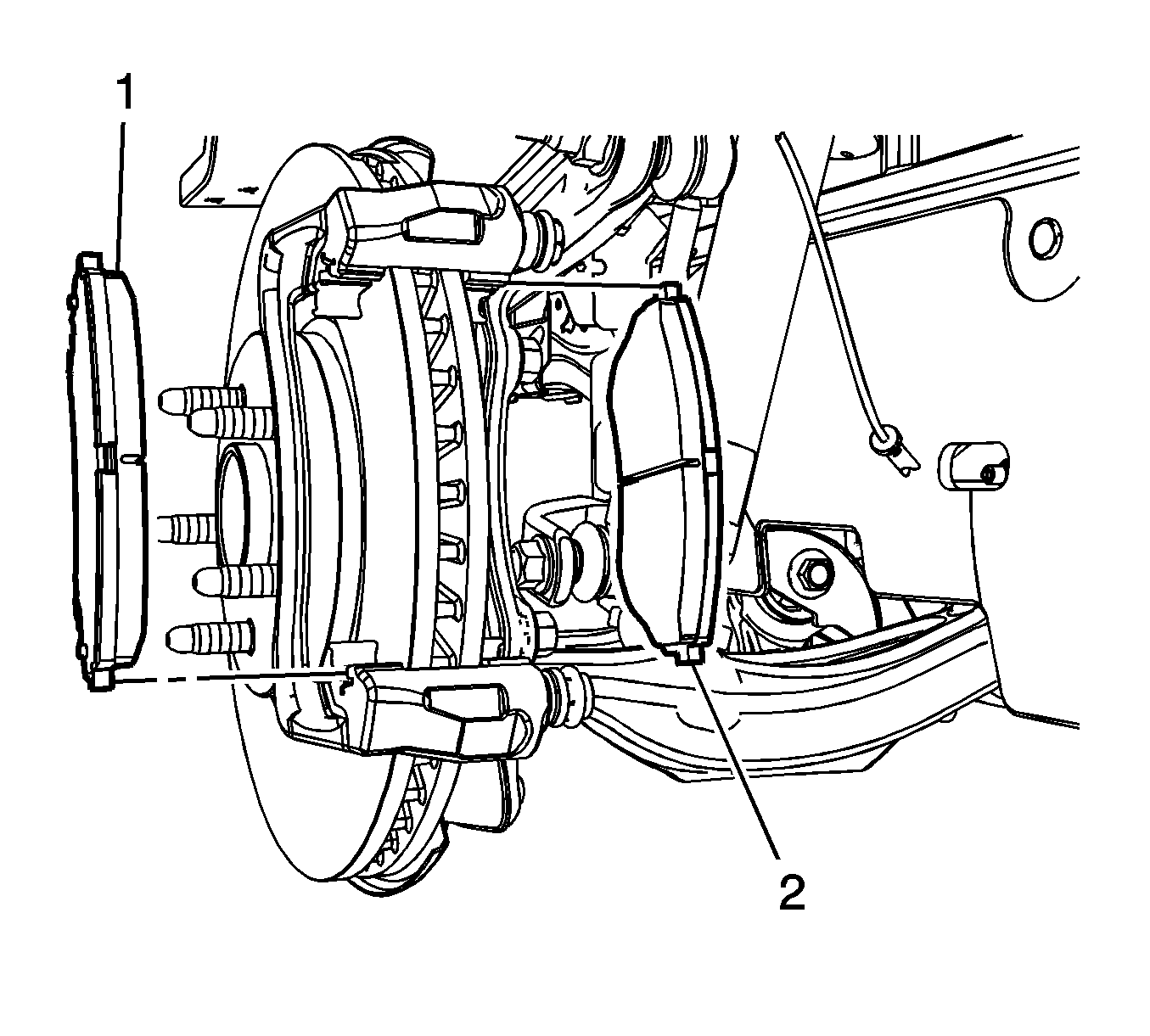 1
2