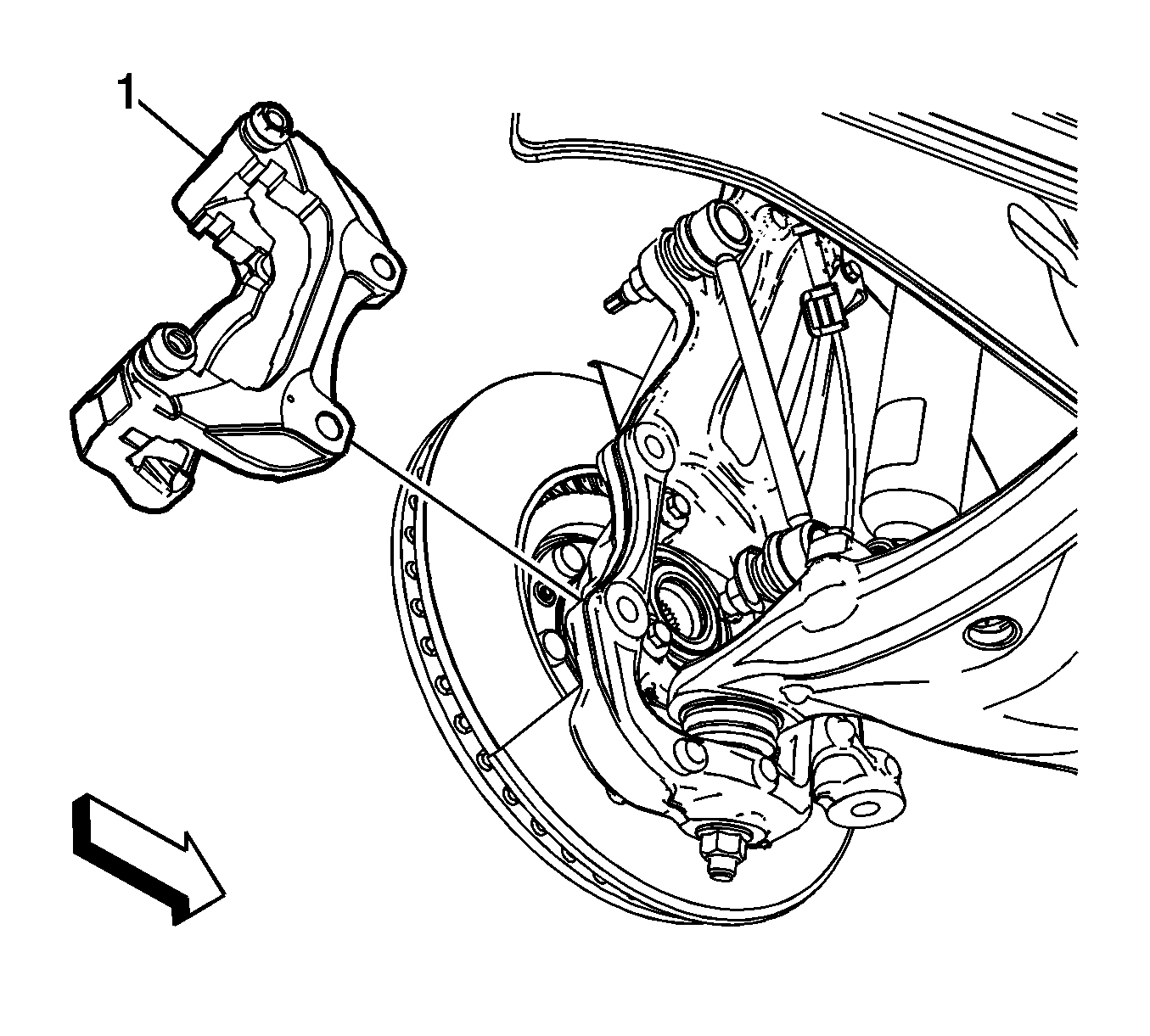 1