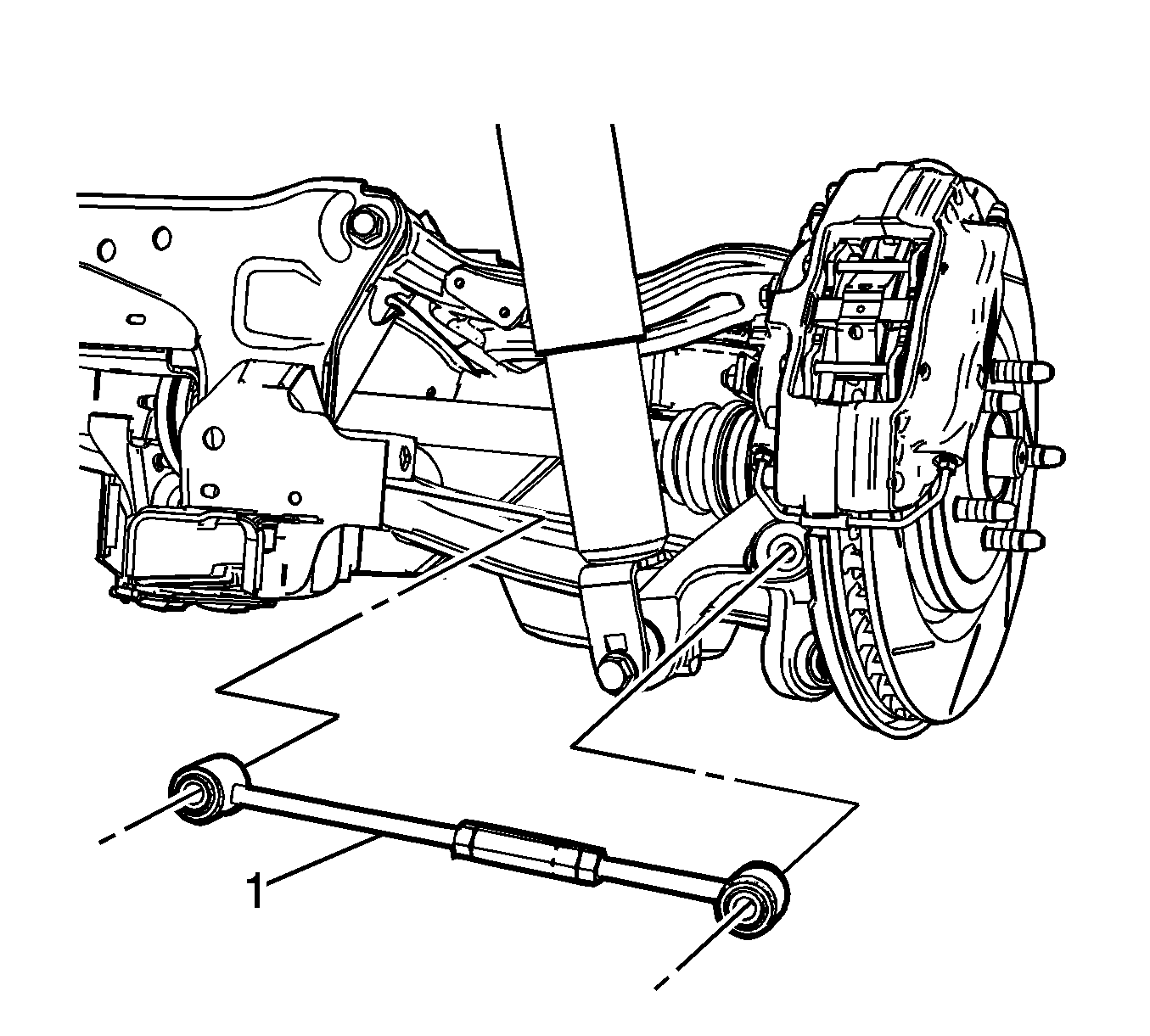 1