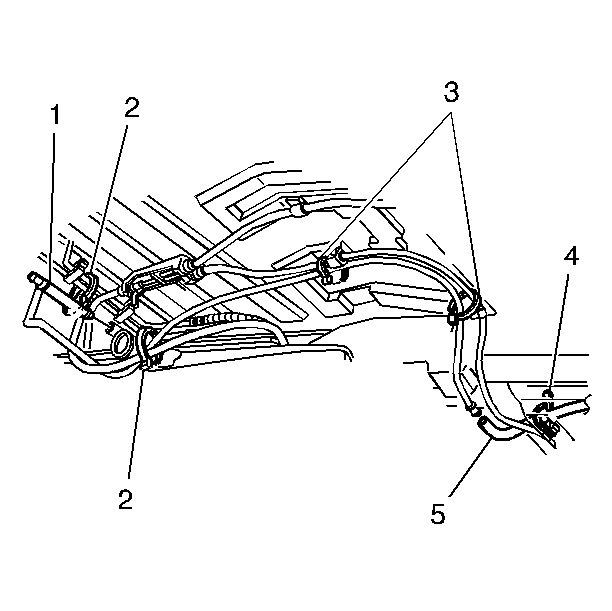 1
2
3
4
2
5