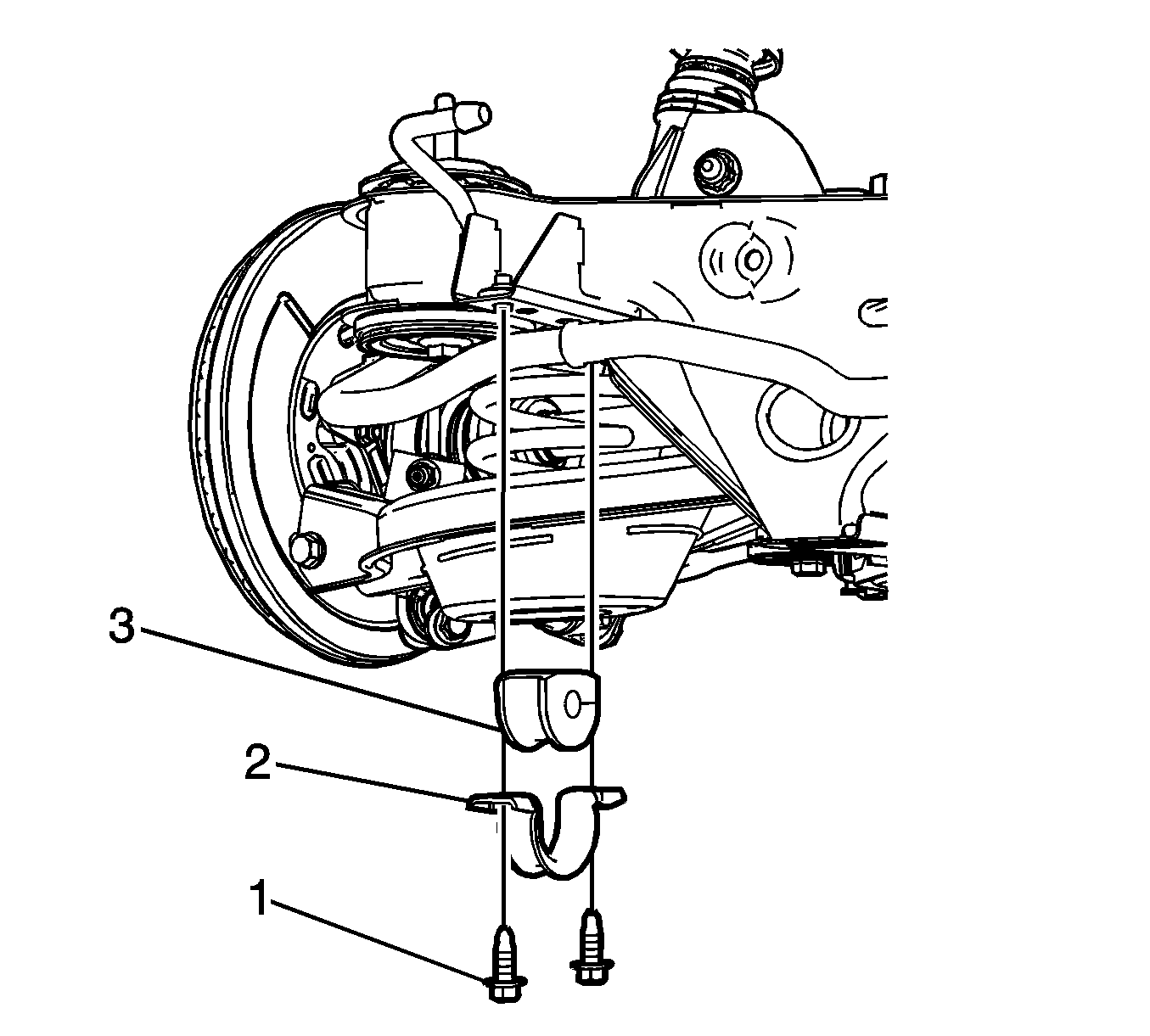 3
2
1