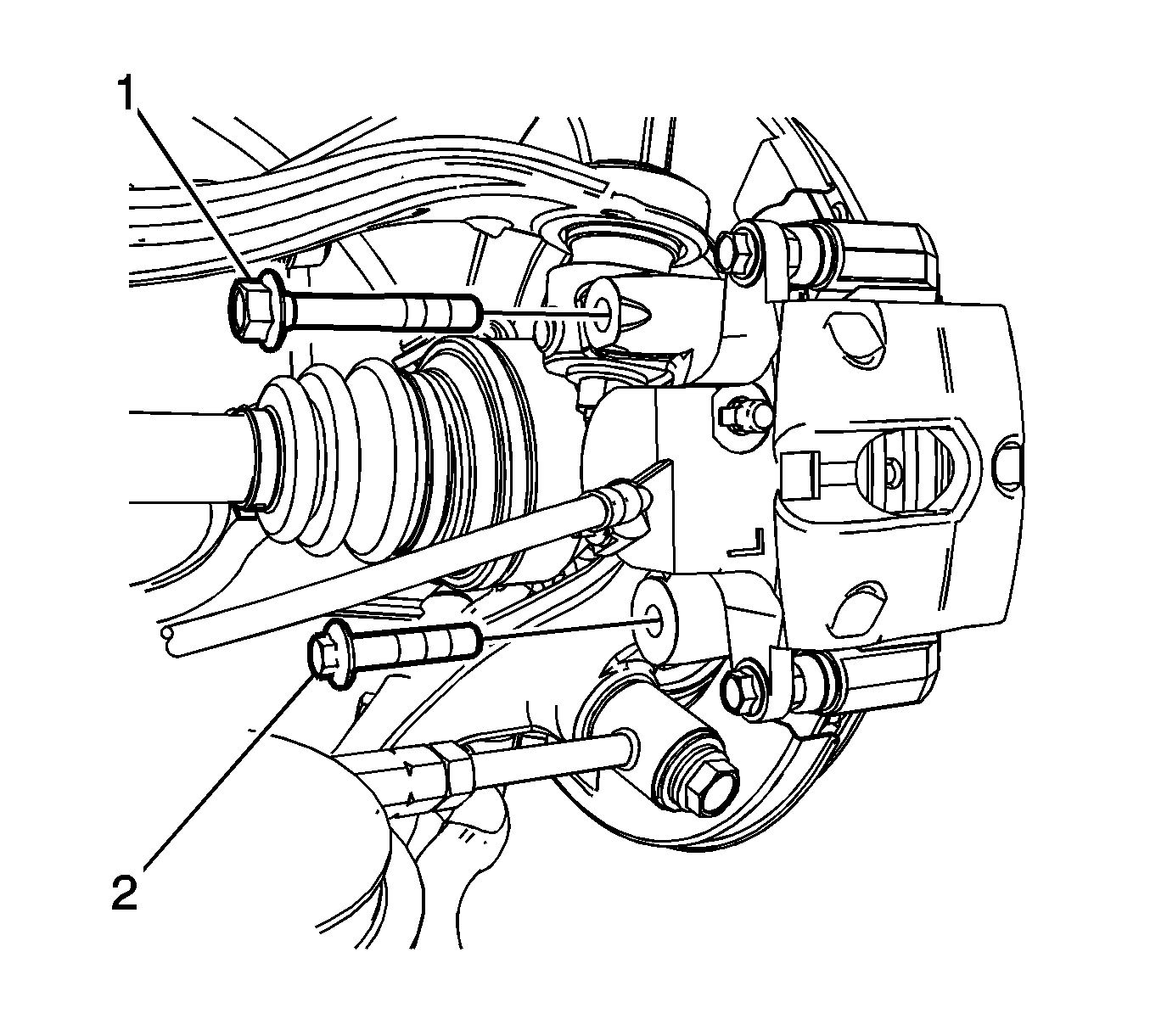 1

2