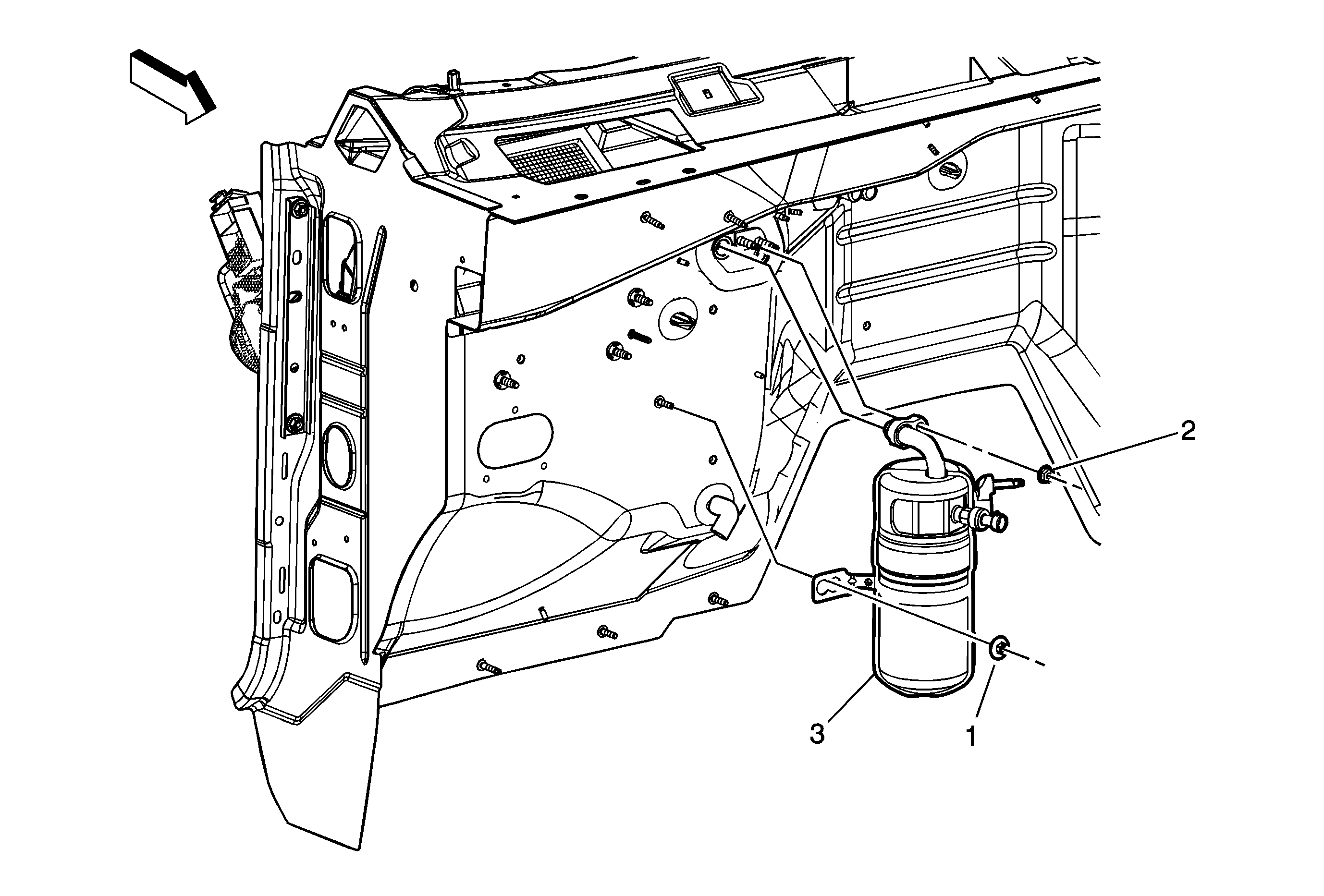 2
3
1