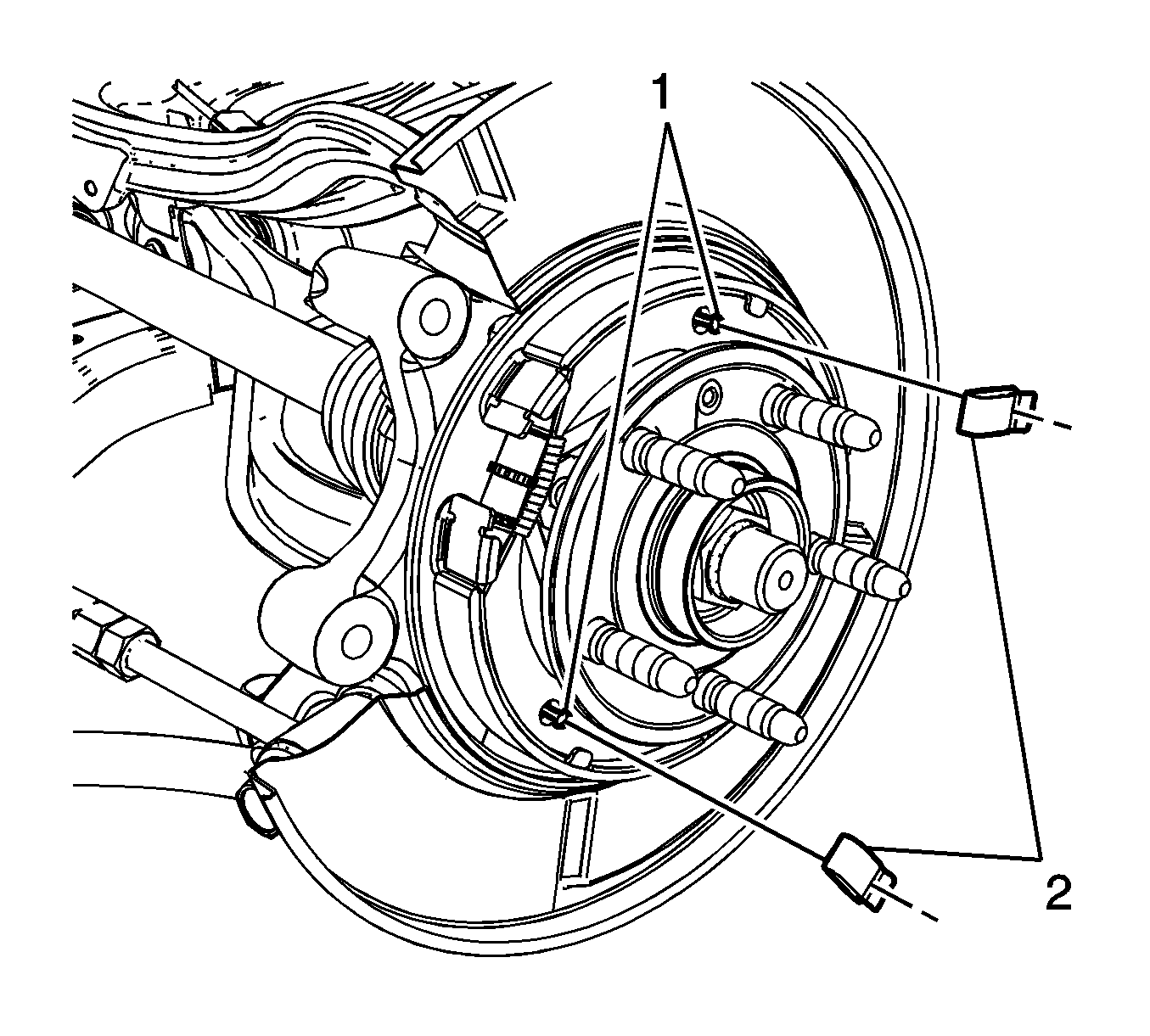 1
2