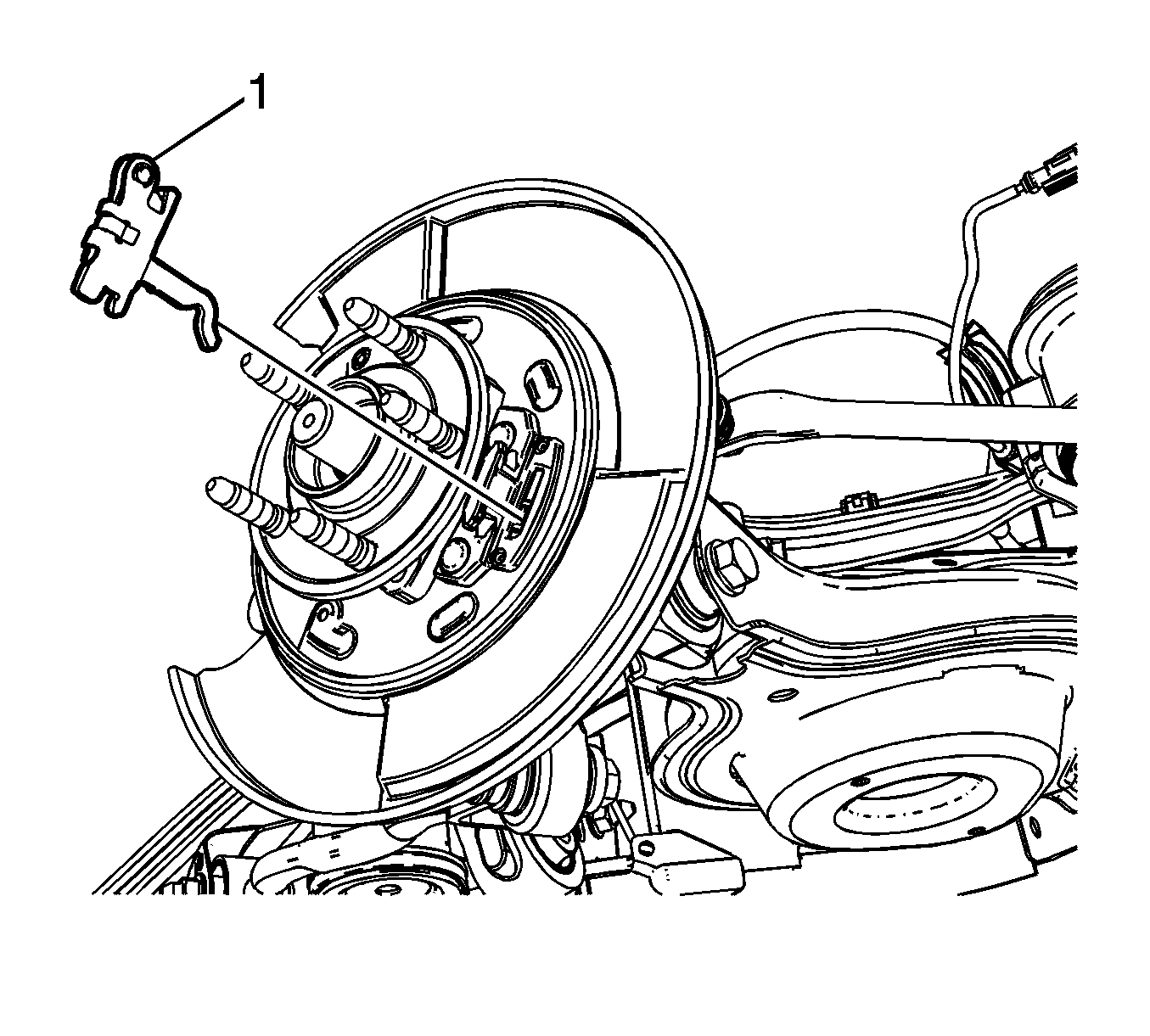 1