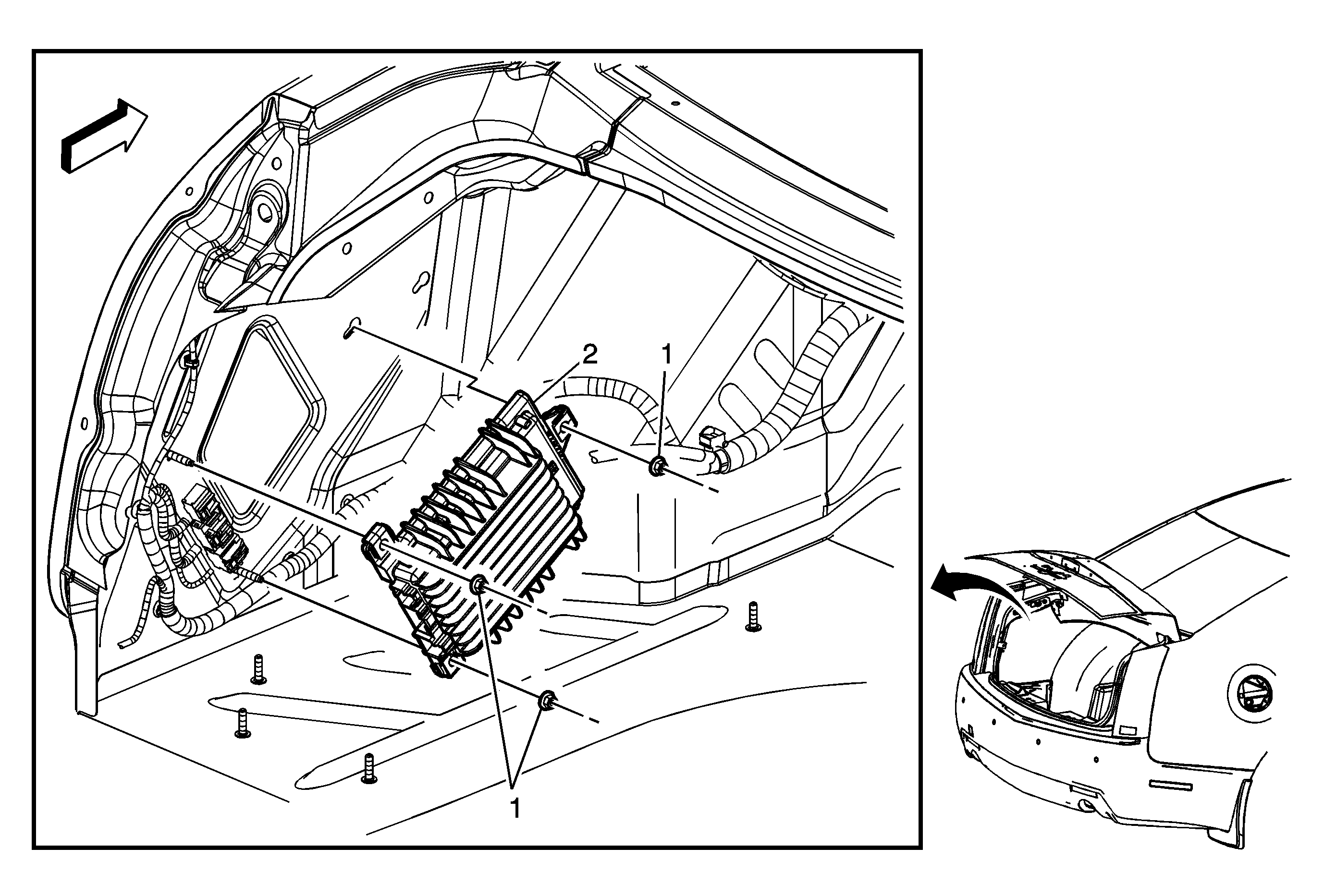 2
1
1