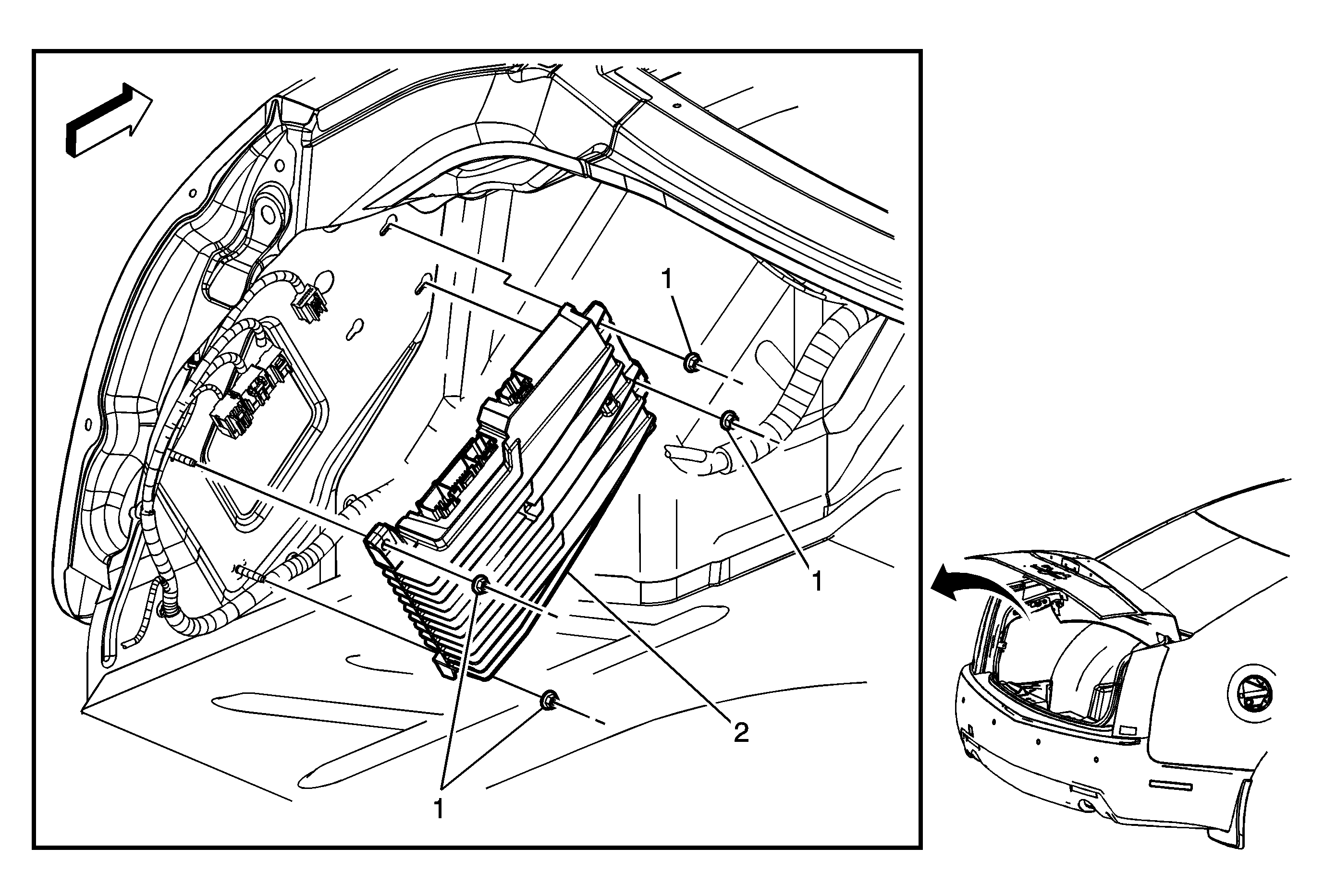 1
1
2
1