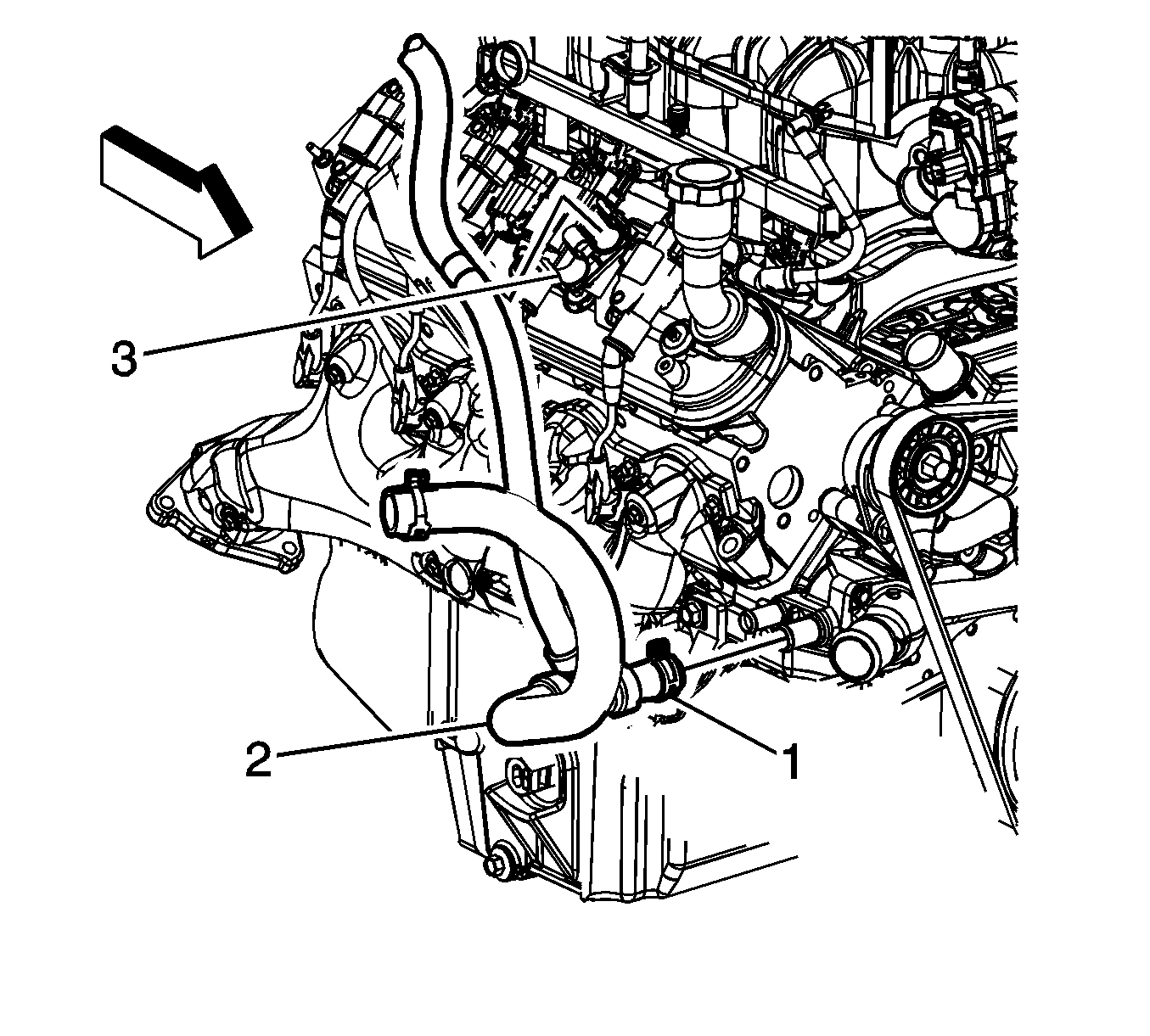 3
2
1