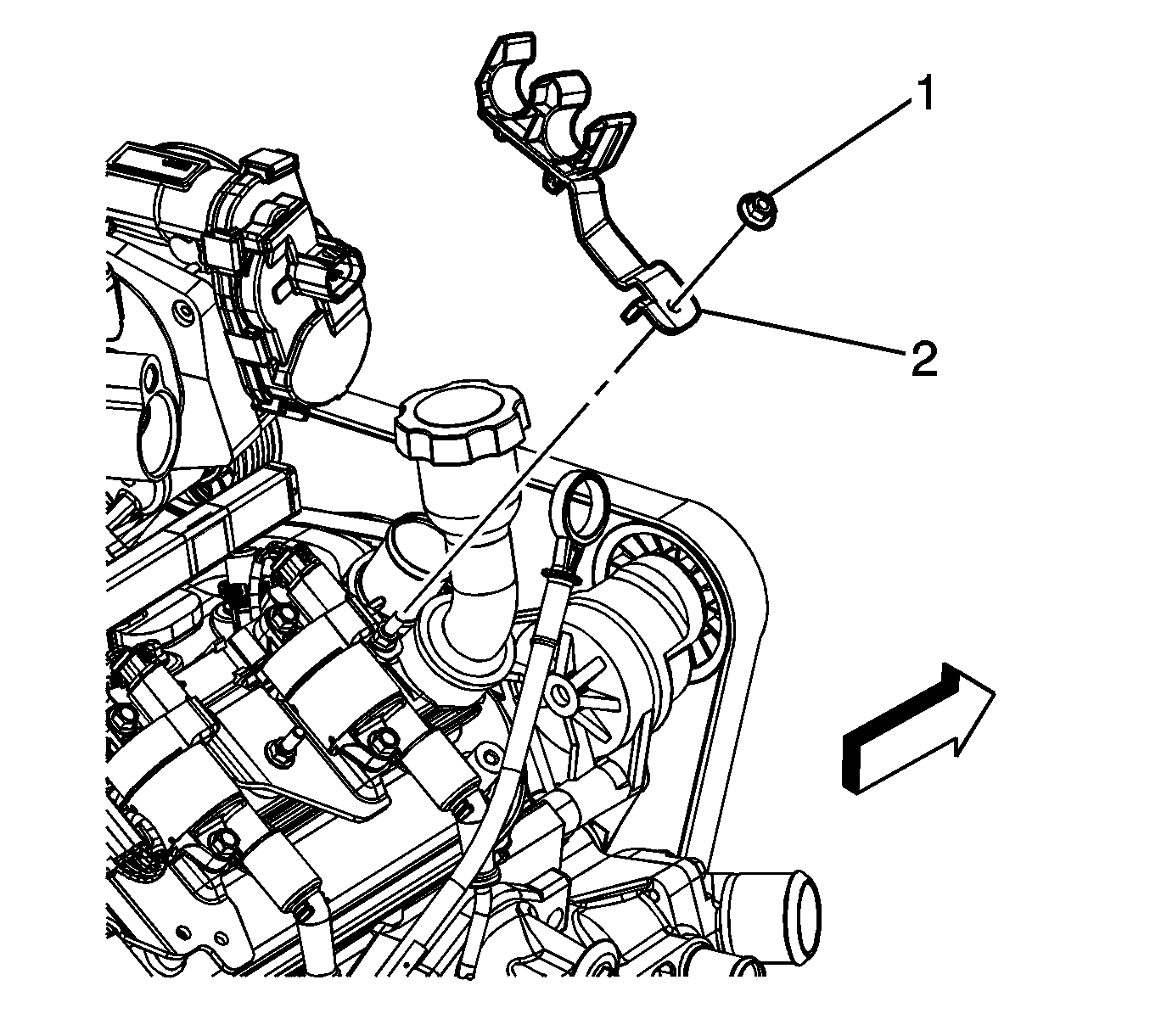 1

2