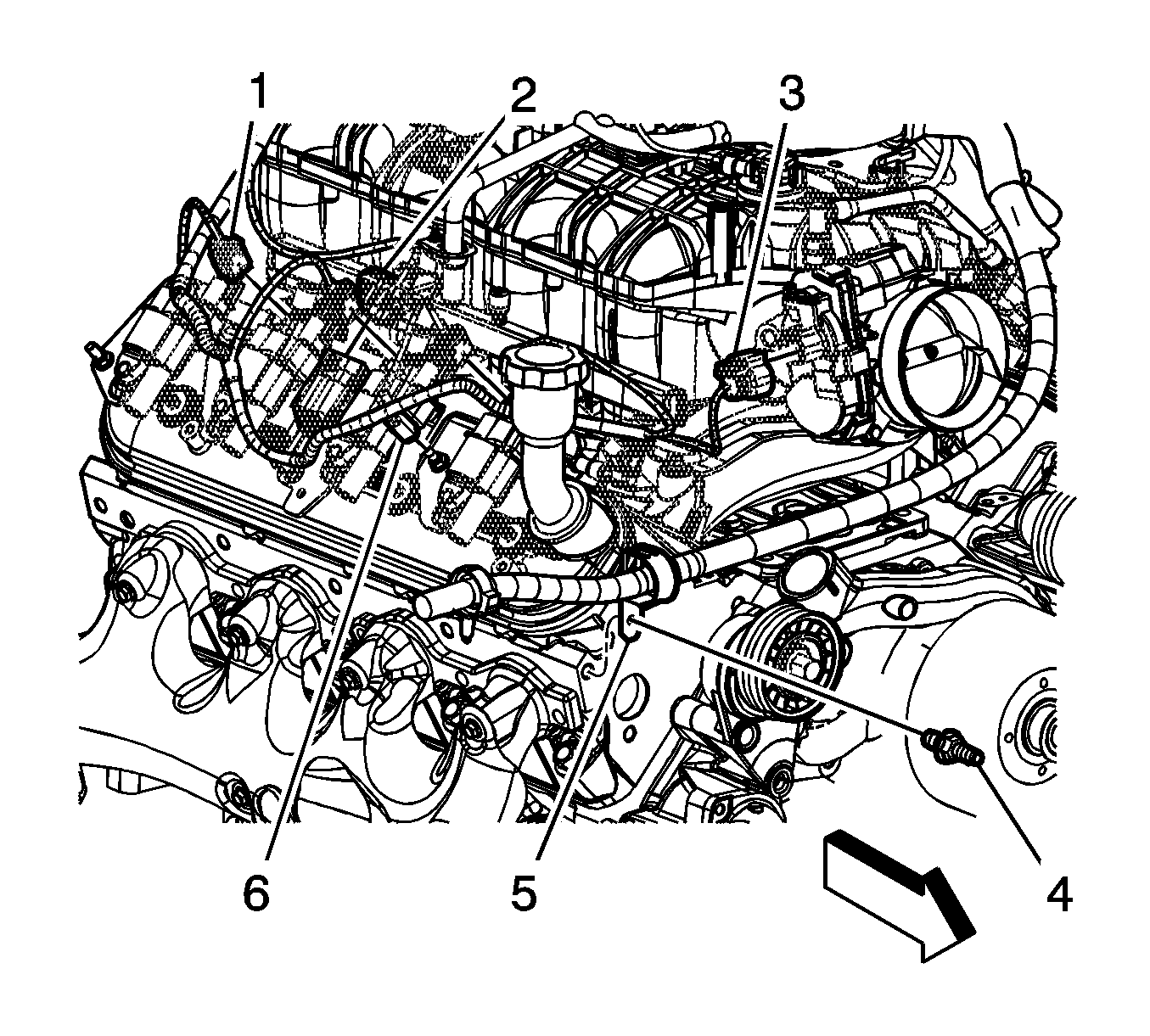 1
2
3
6
5
4