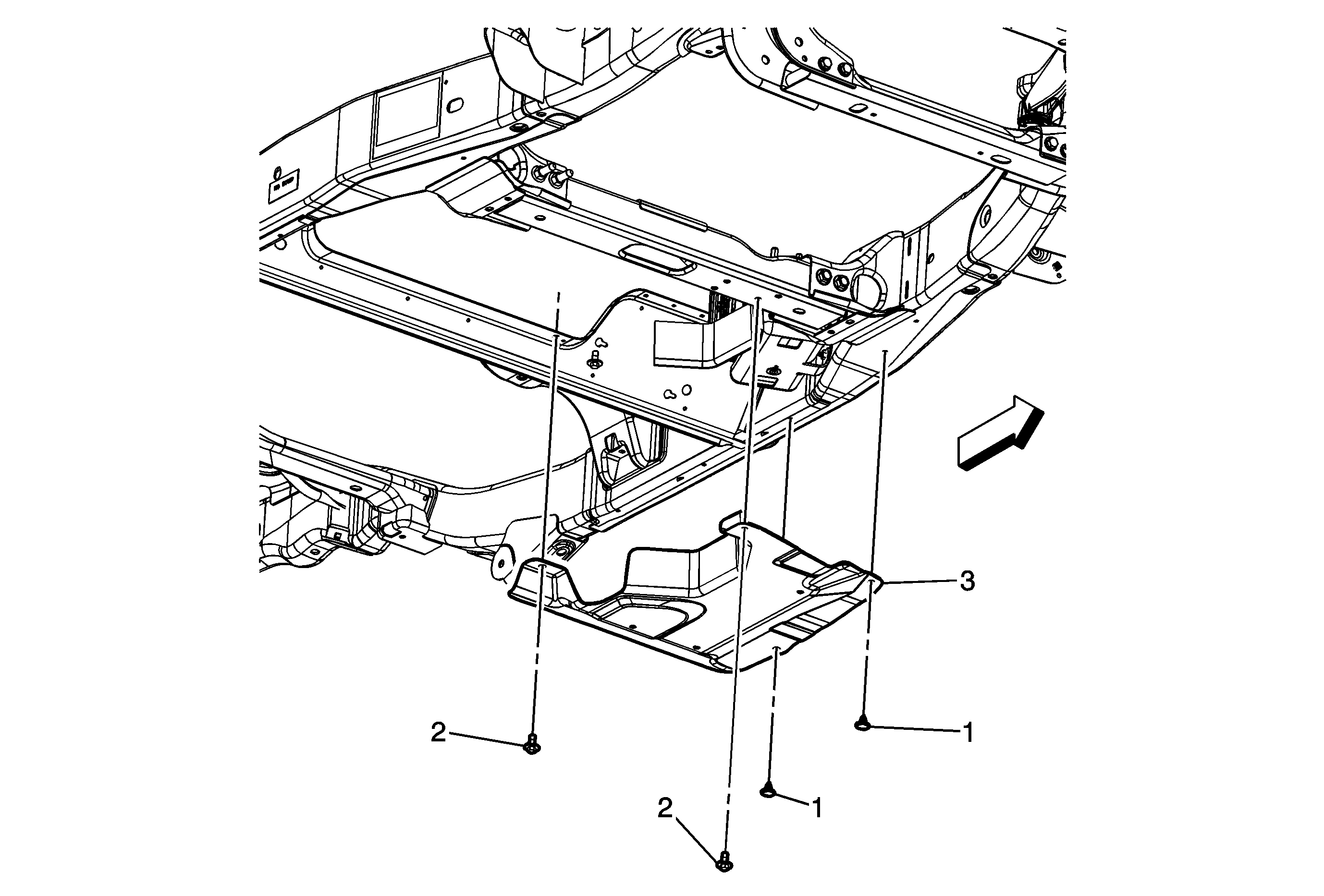 3
2
1
1
2