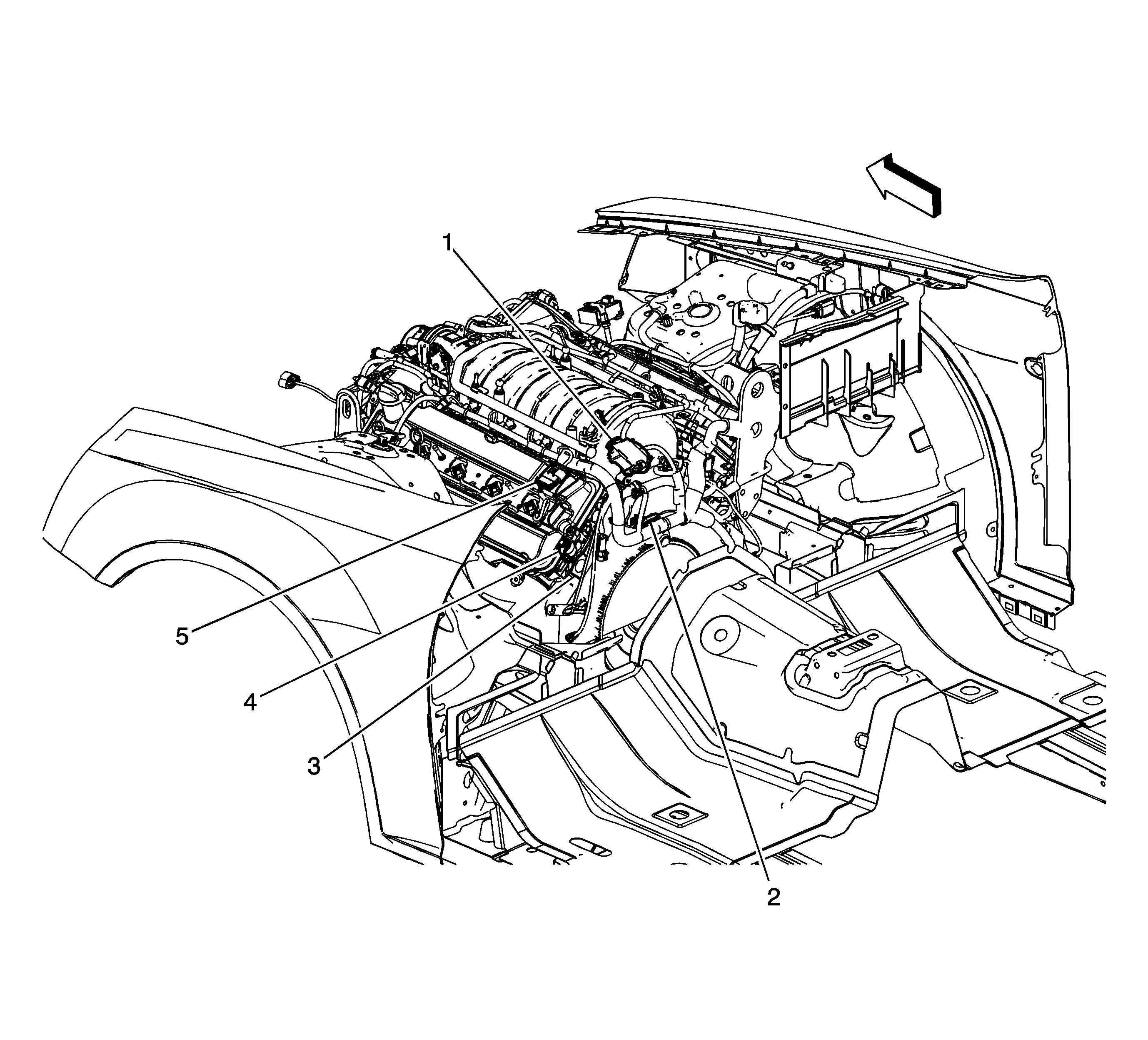 1
5
4
3
2