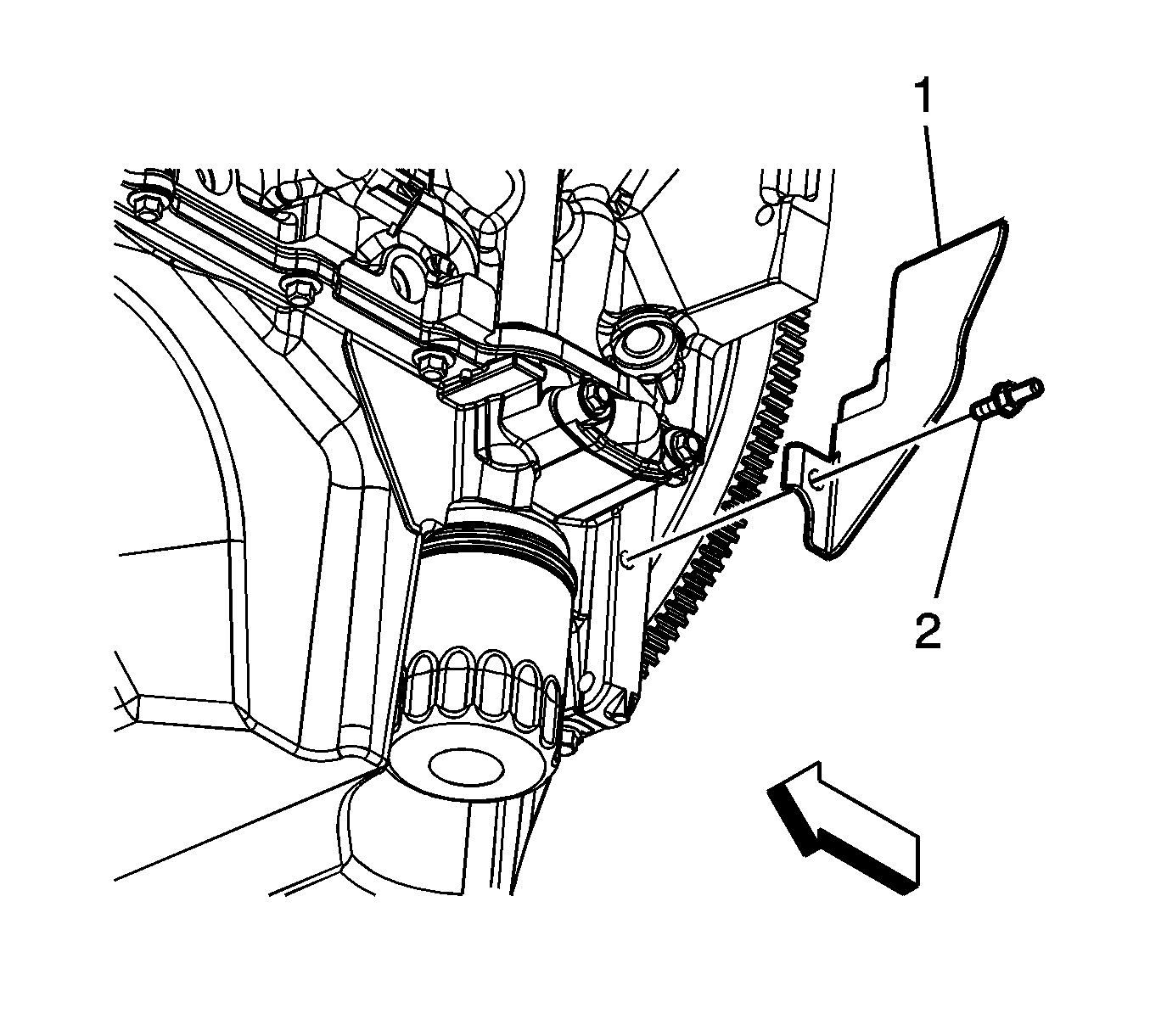 1

2