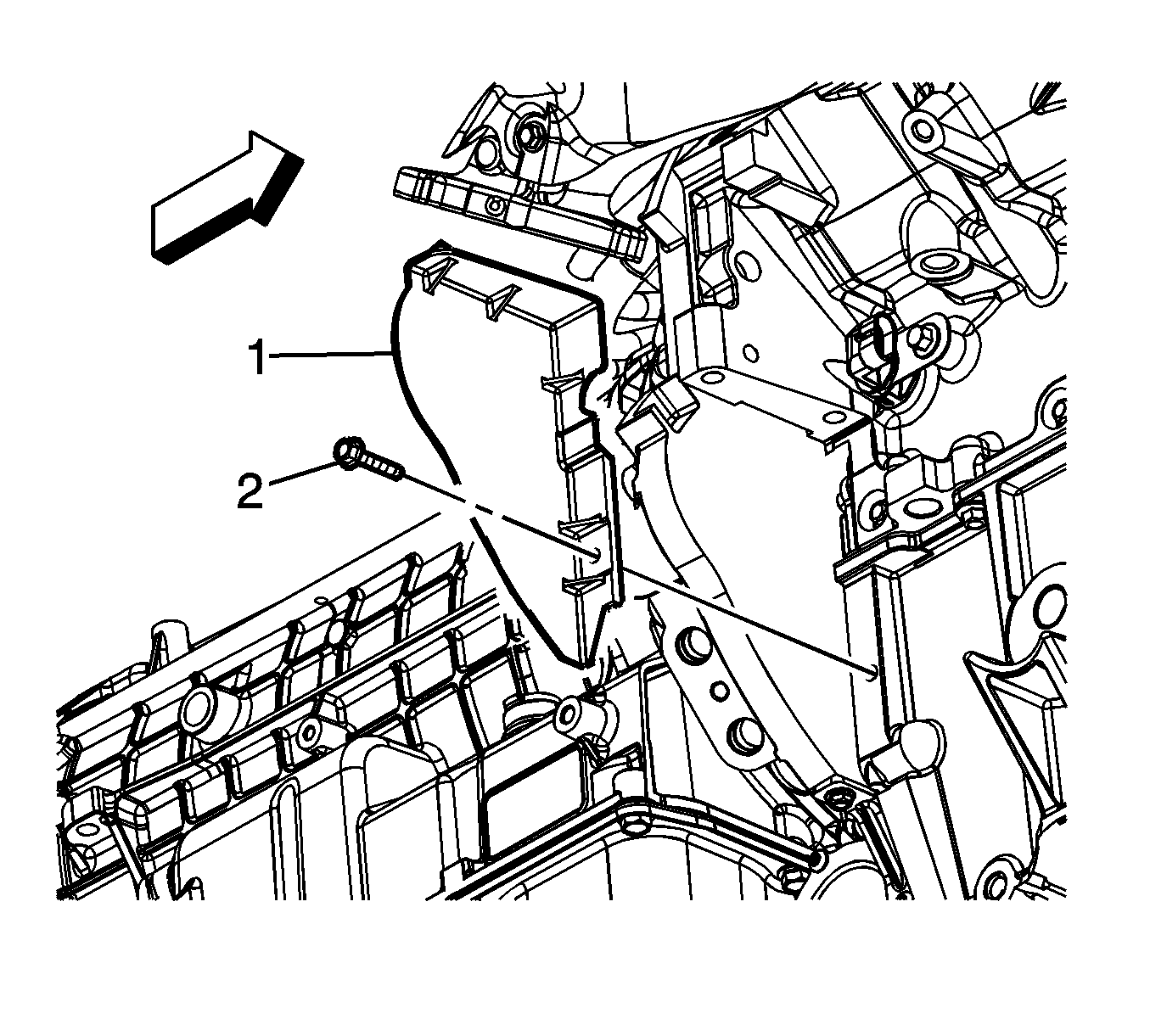 1
2