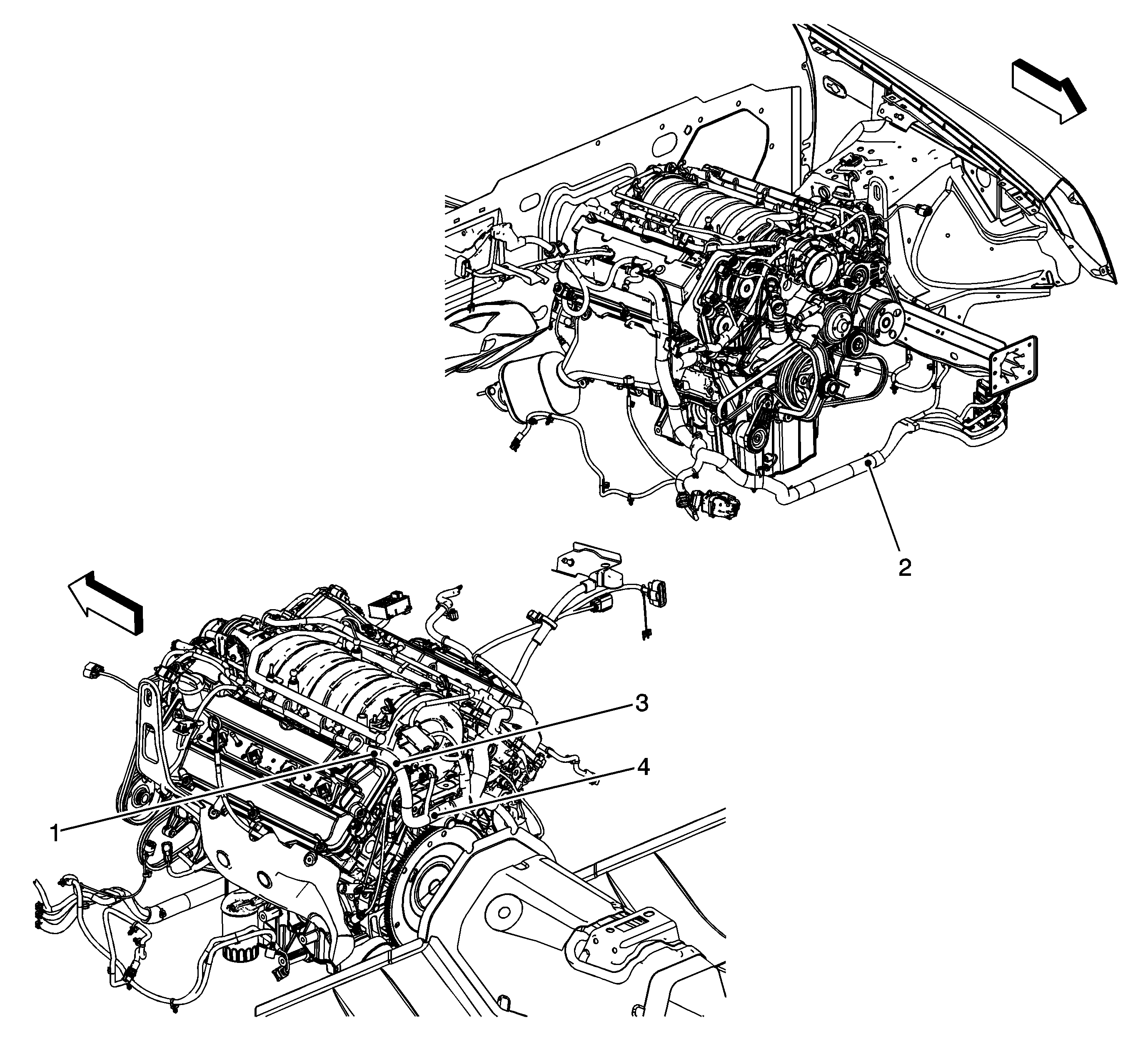 2

3

4

1