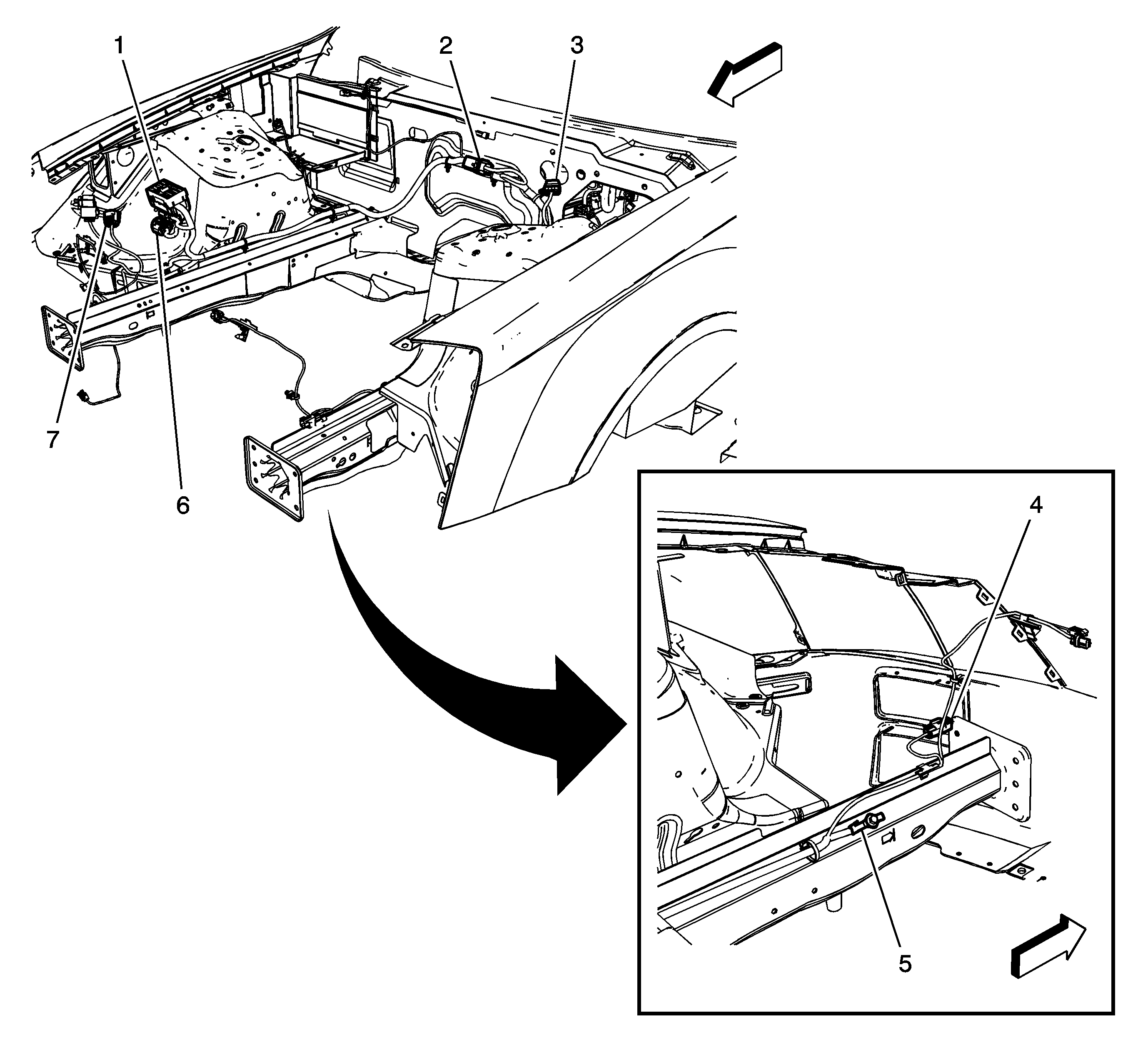 1
2
3
7
6
4
5