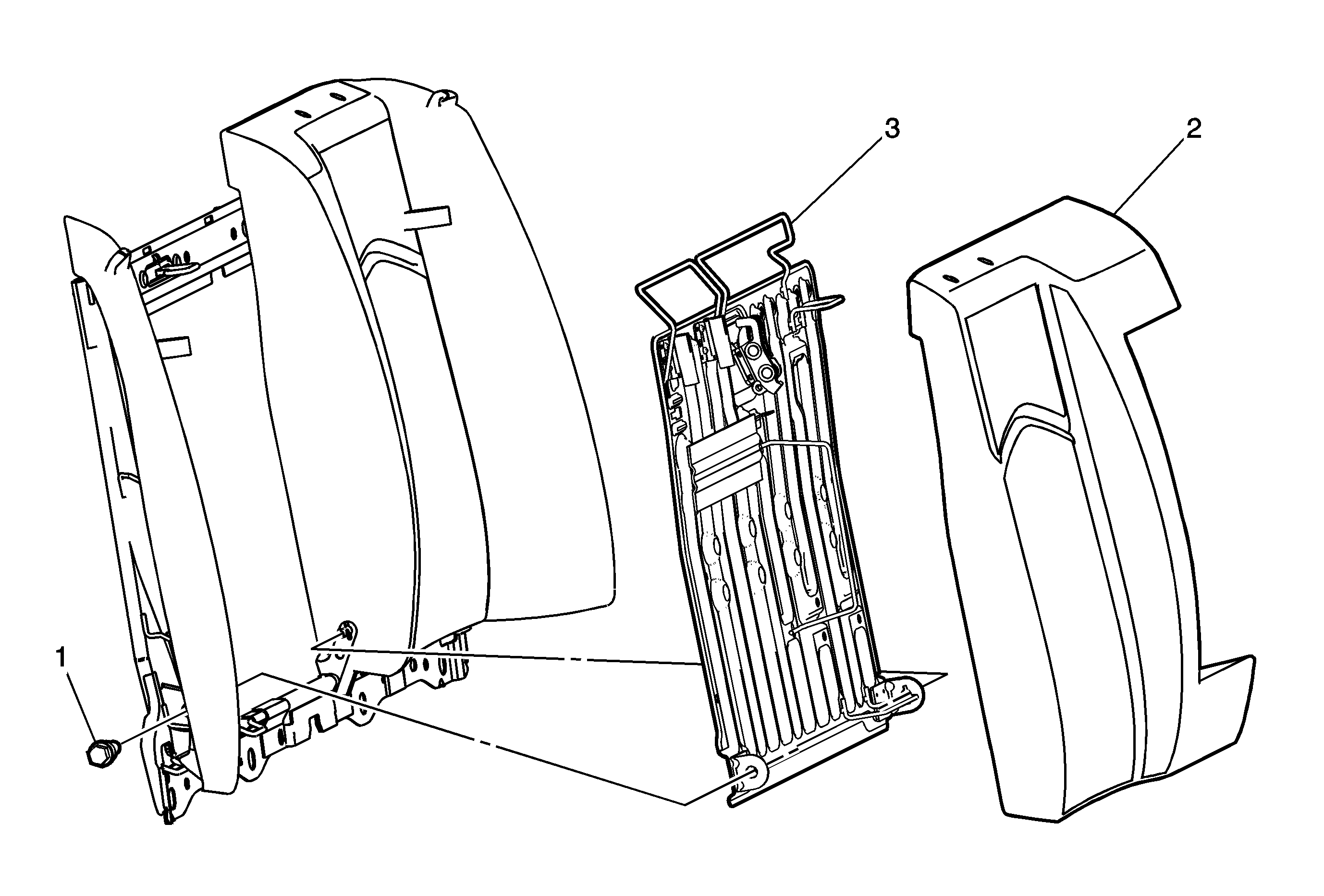 3
2
1