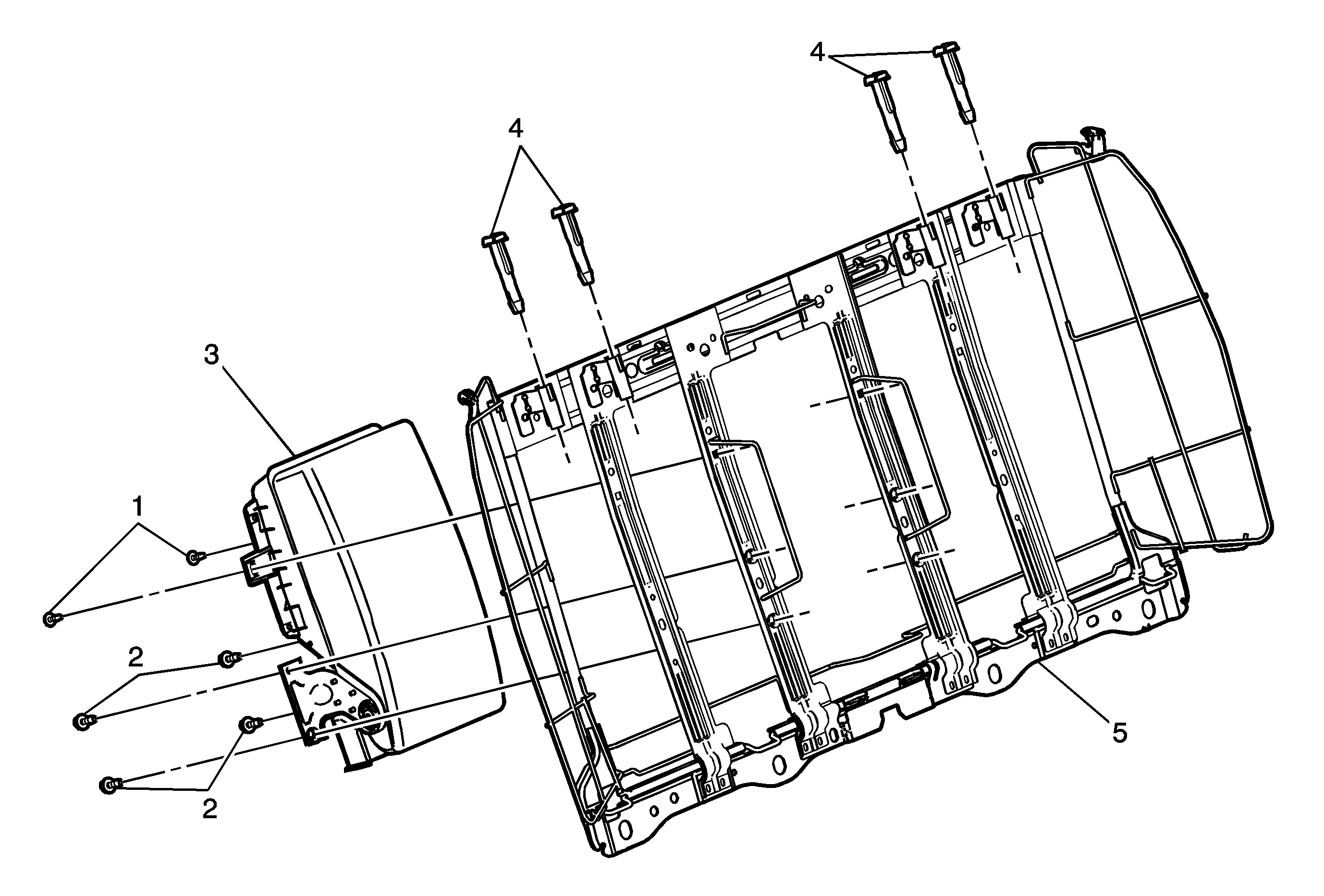 4
4
3
1
2
2
5