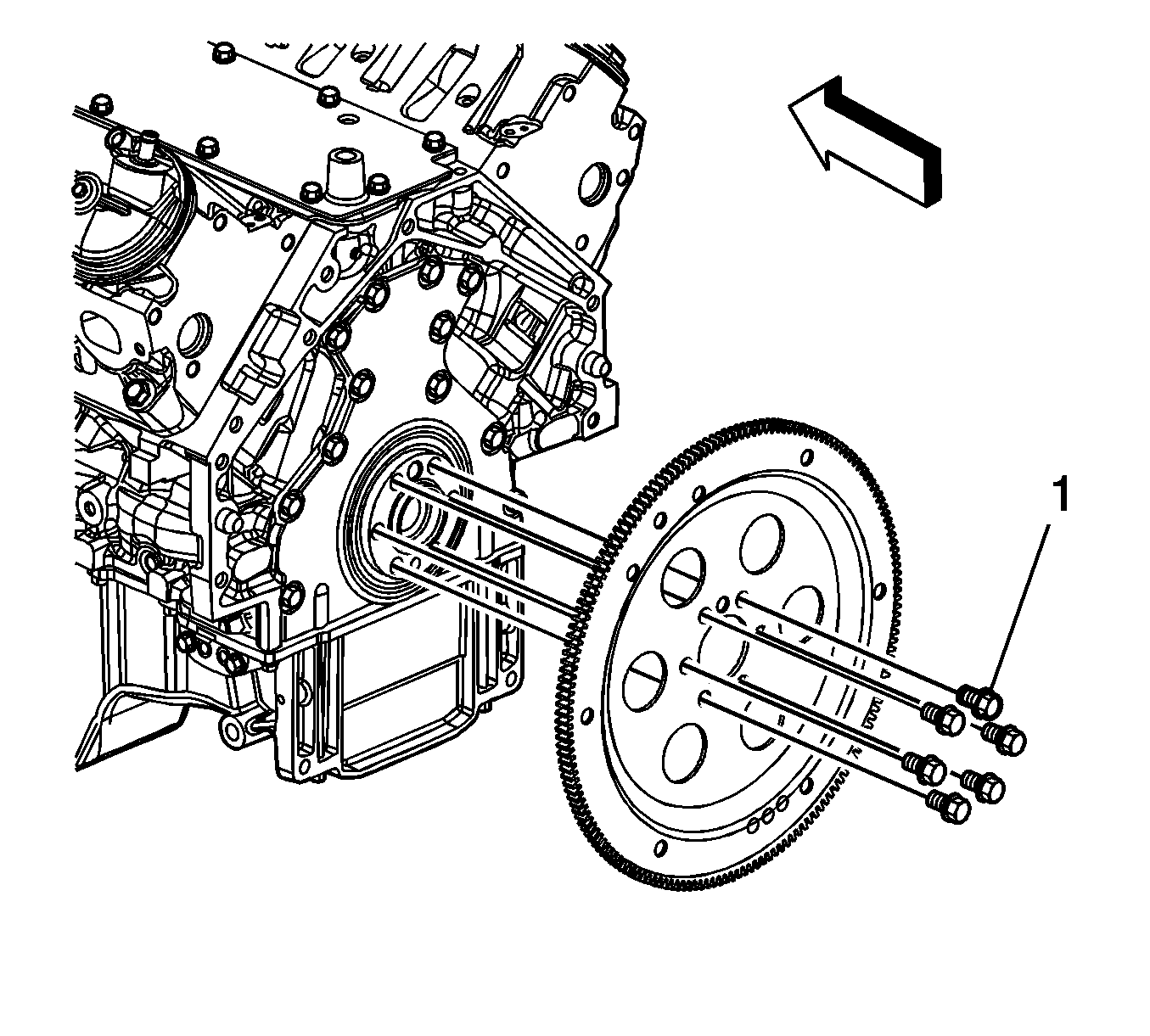 1