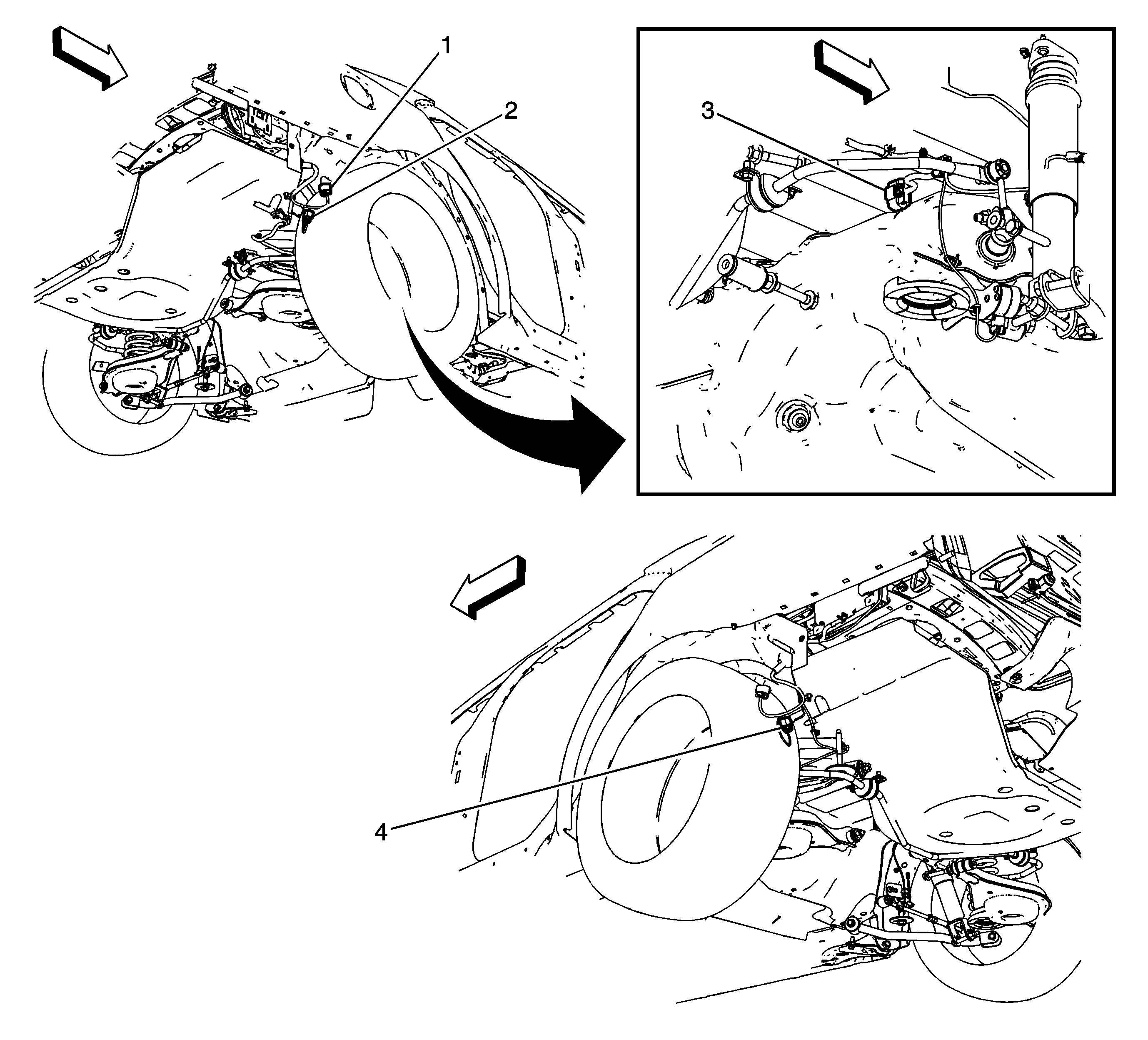 1
2
3
4