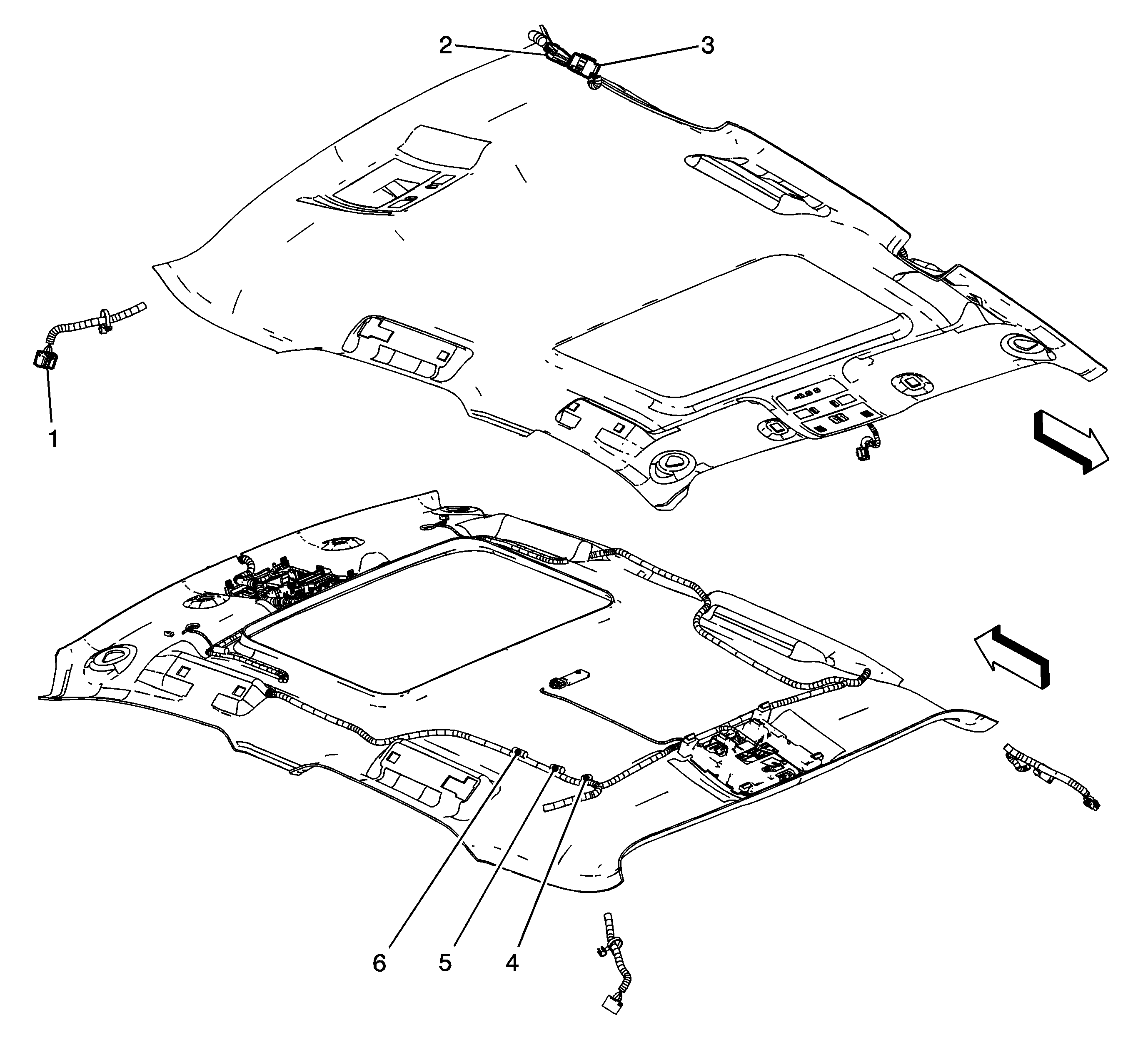 2
3
1
6
5
4