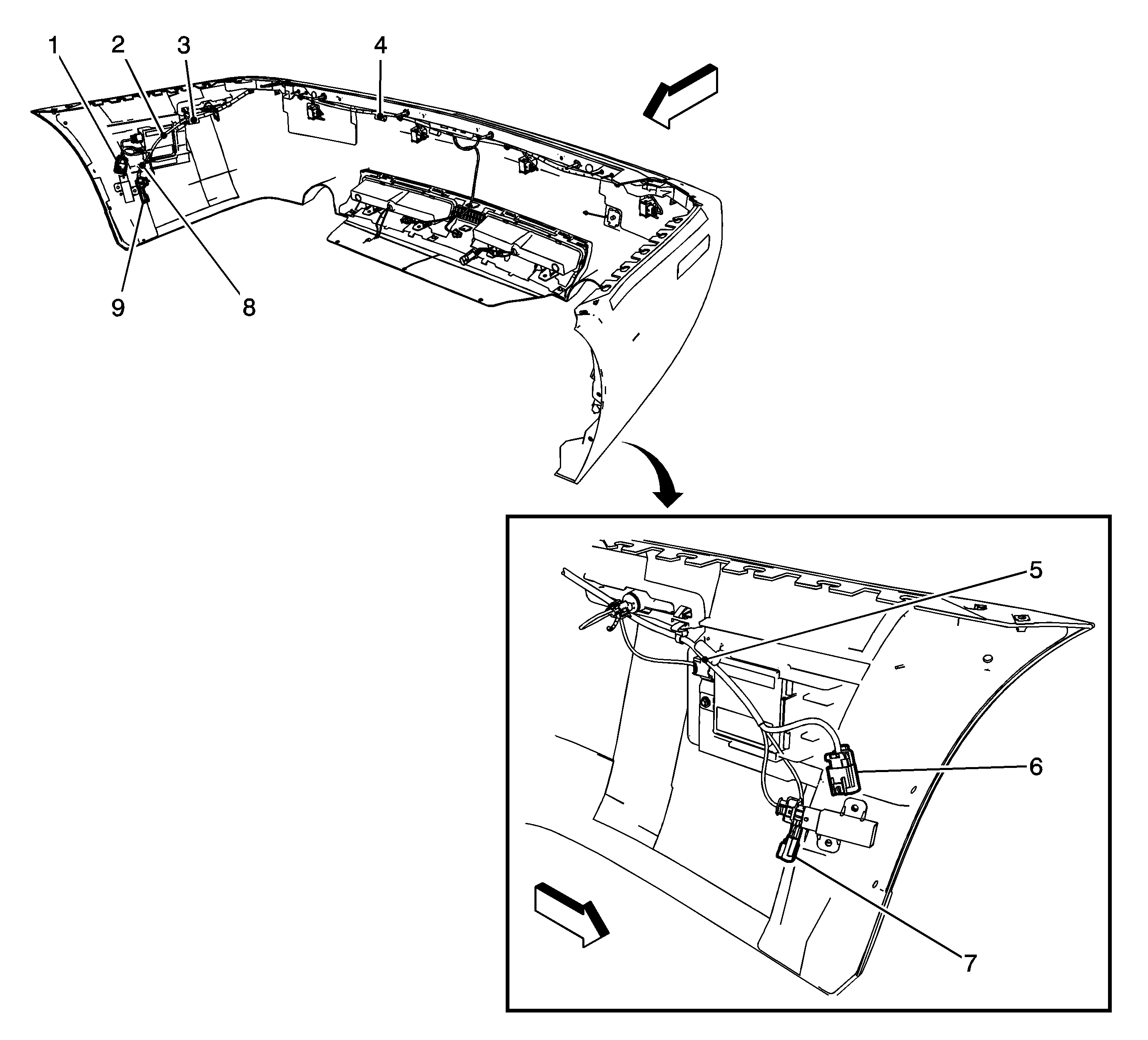 1
2
3
4
9
8
5
6
7