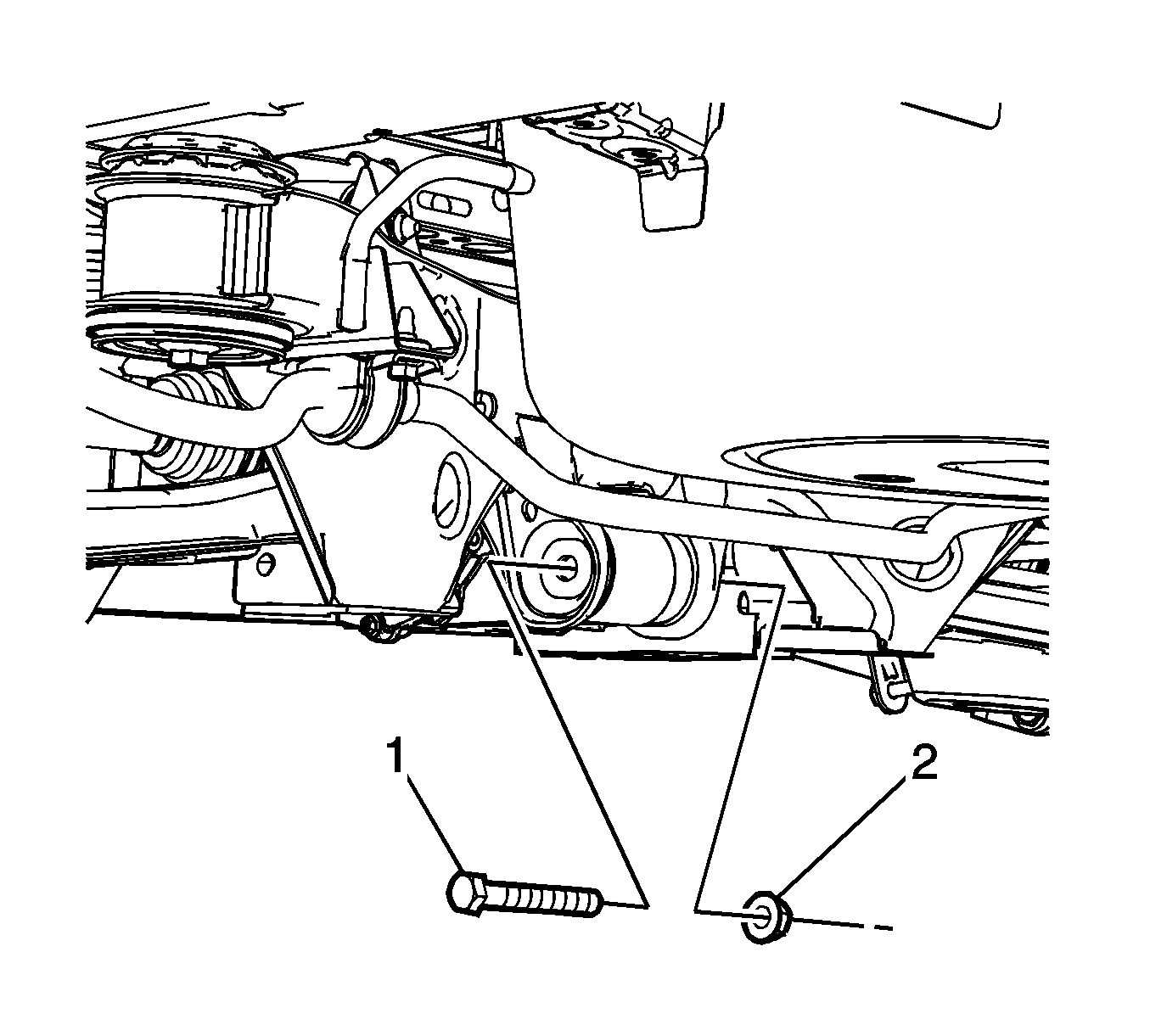 1

2