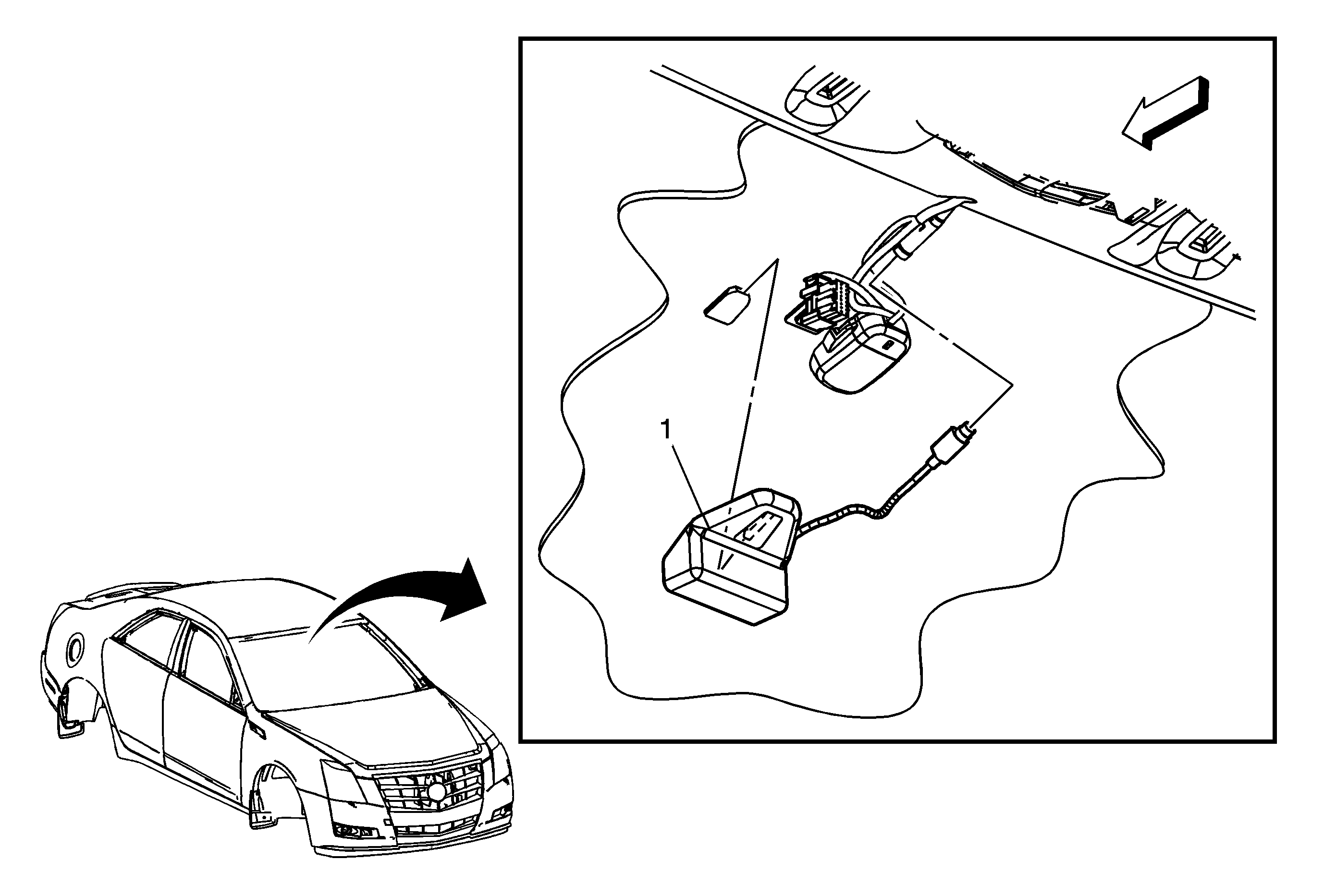 1