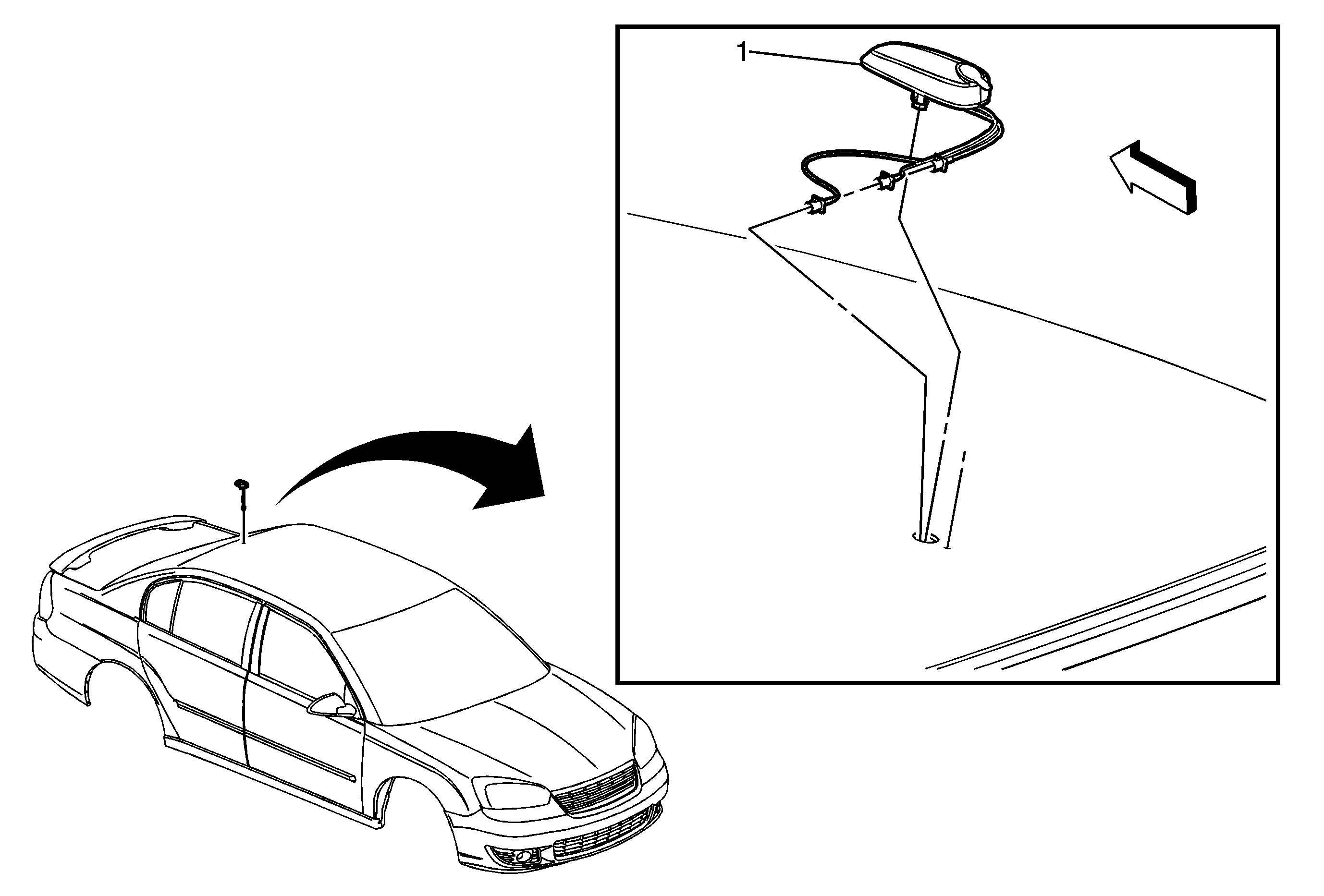 1