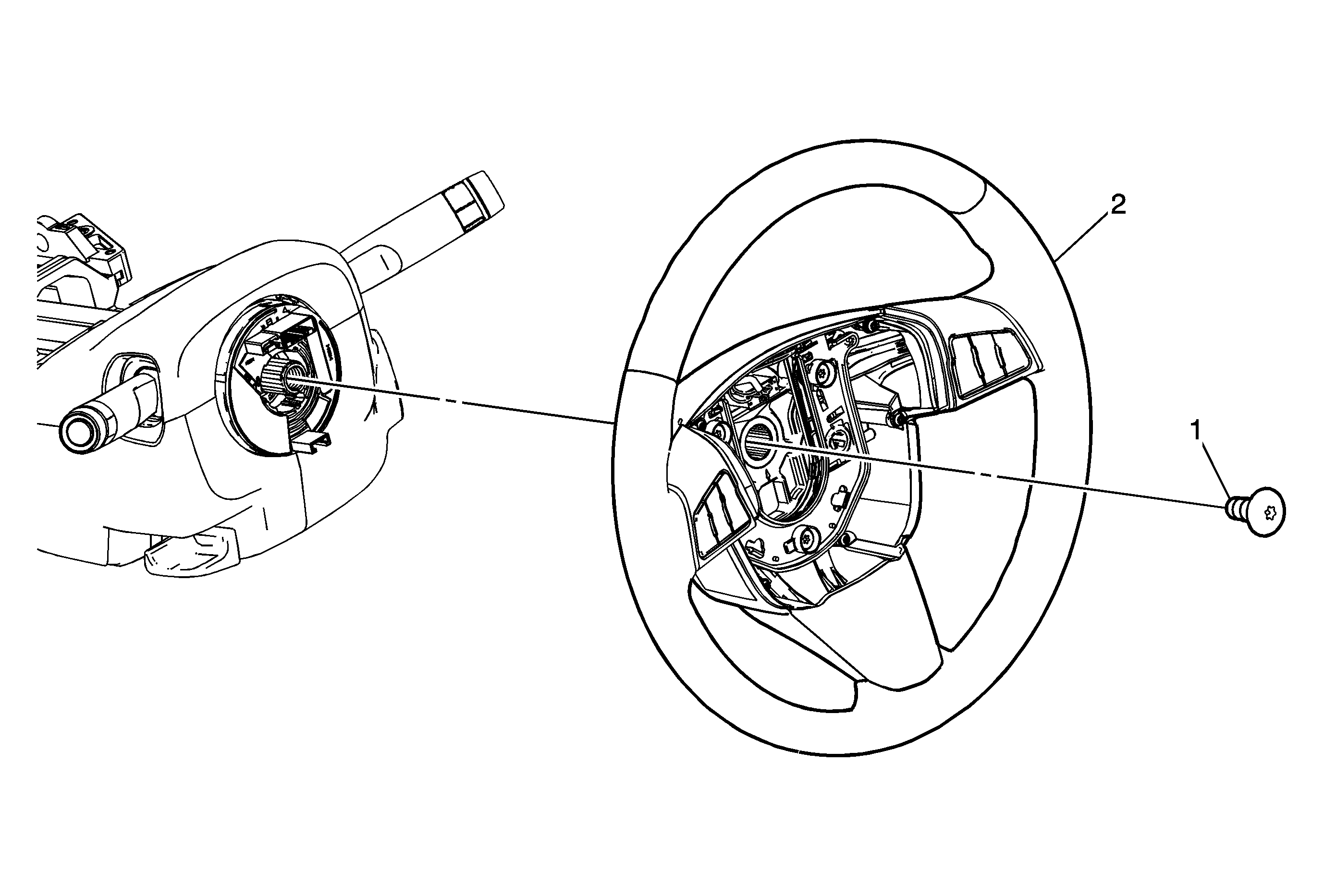 2

1