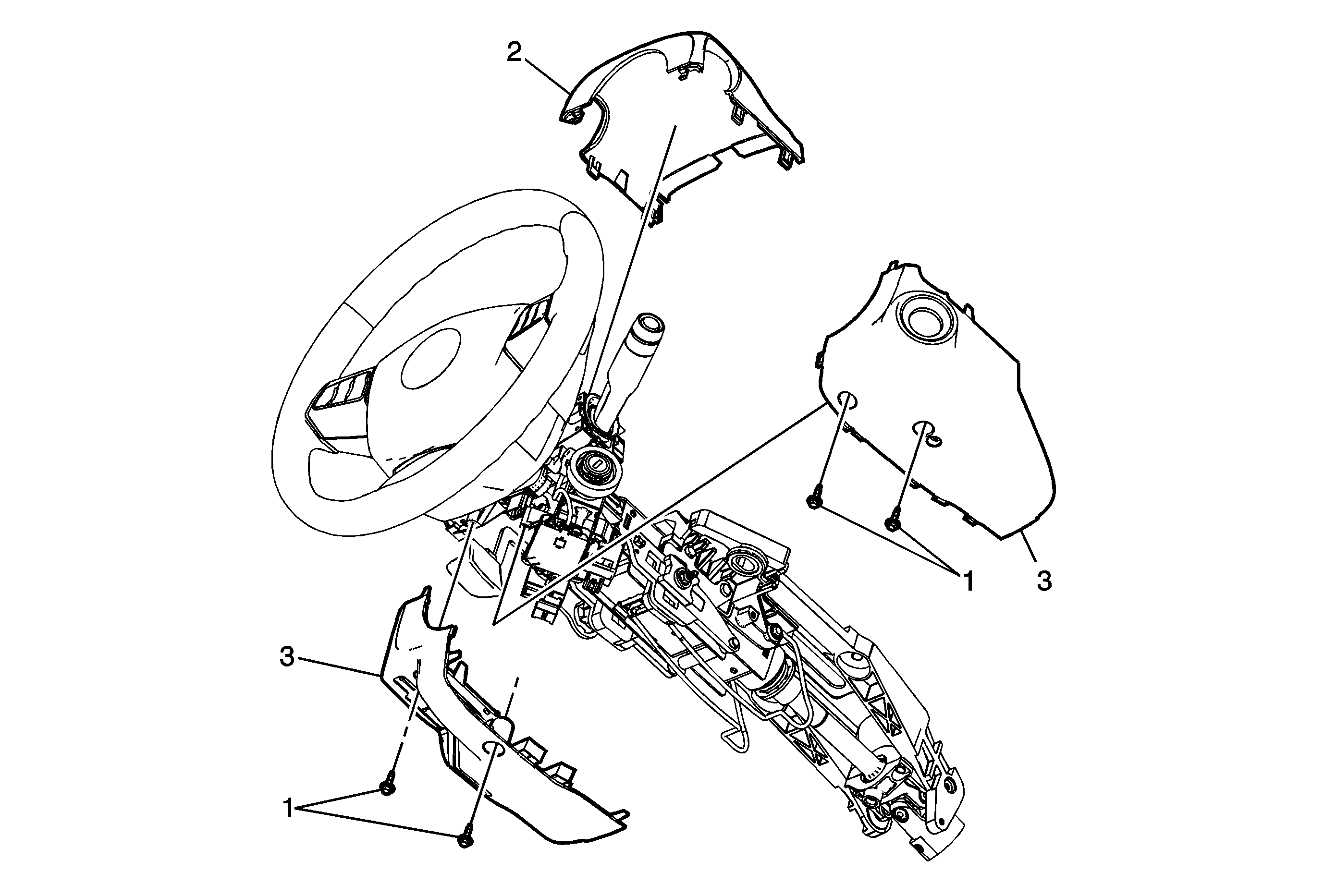 2

1

3

3

1