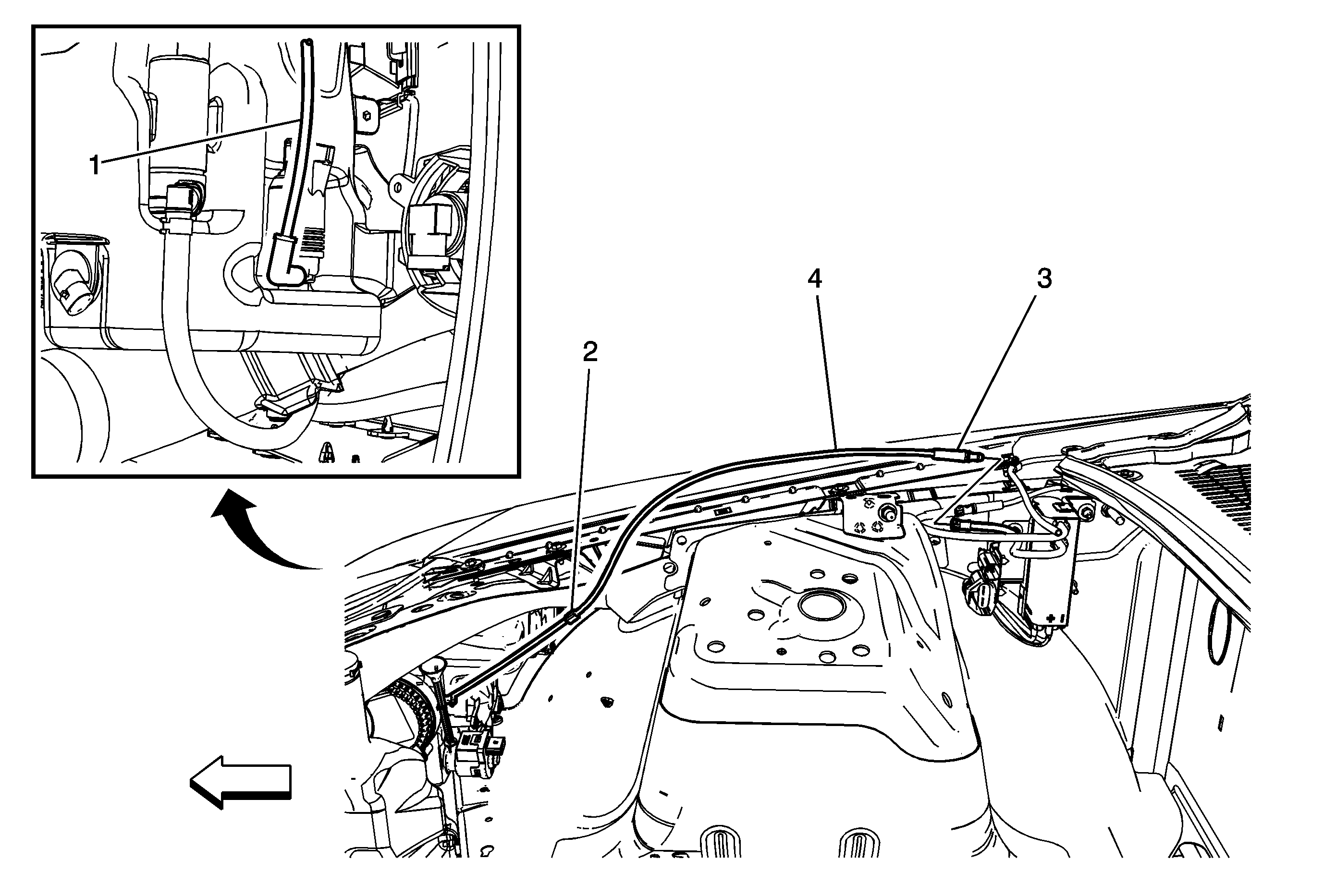 1

4

3

2