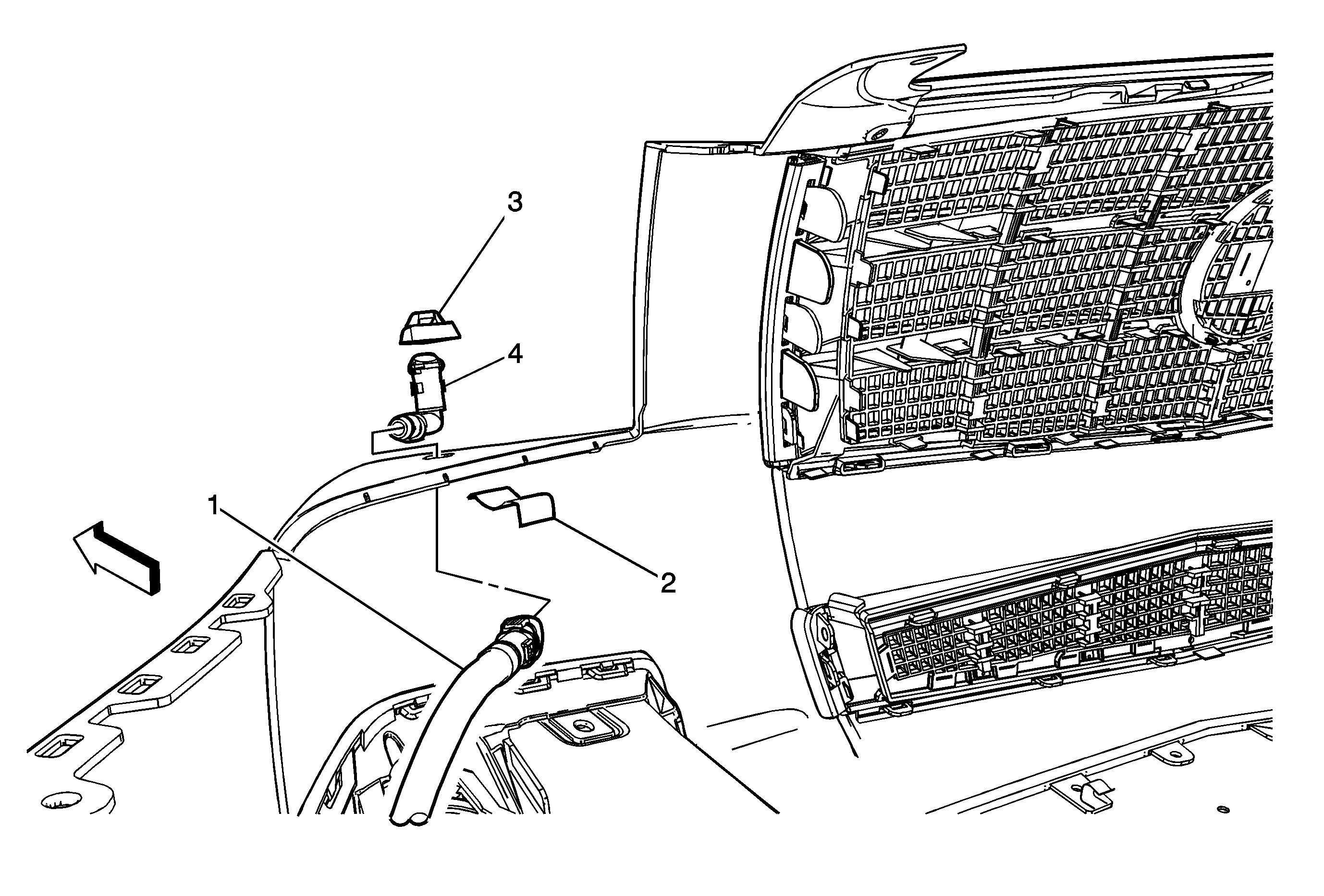 3
4
1
2