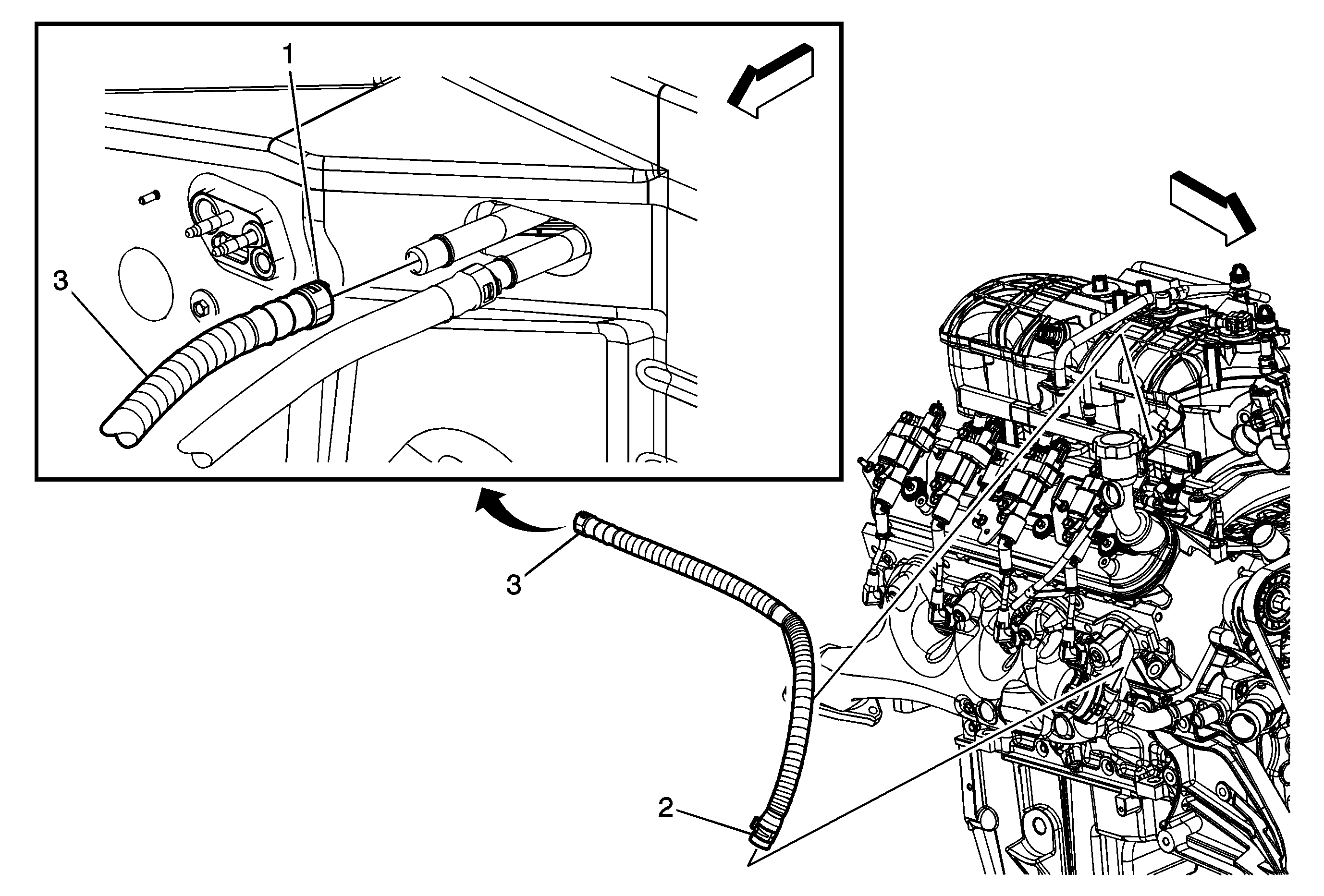 1
3
3
2