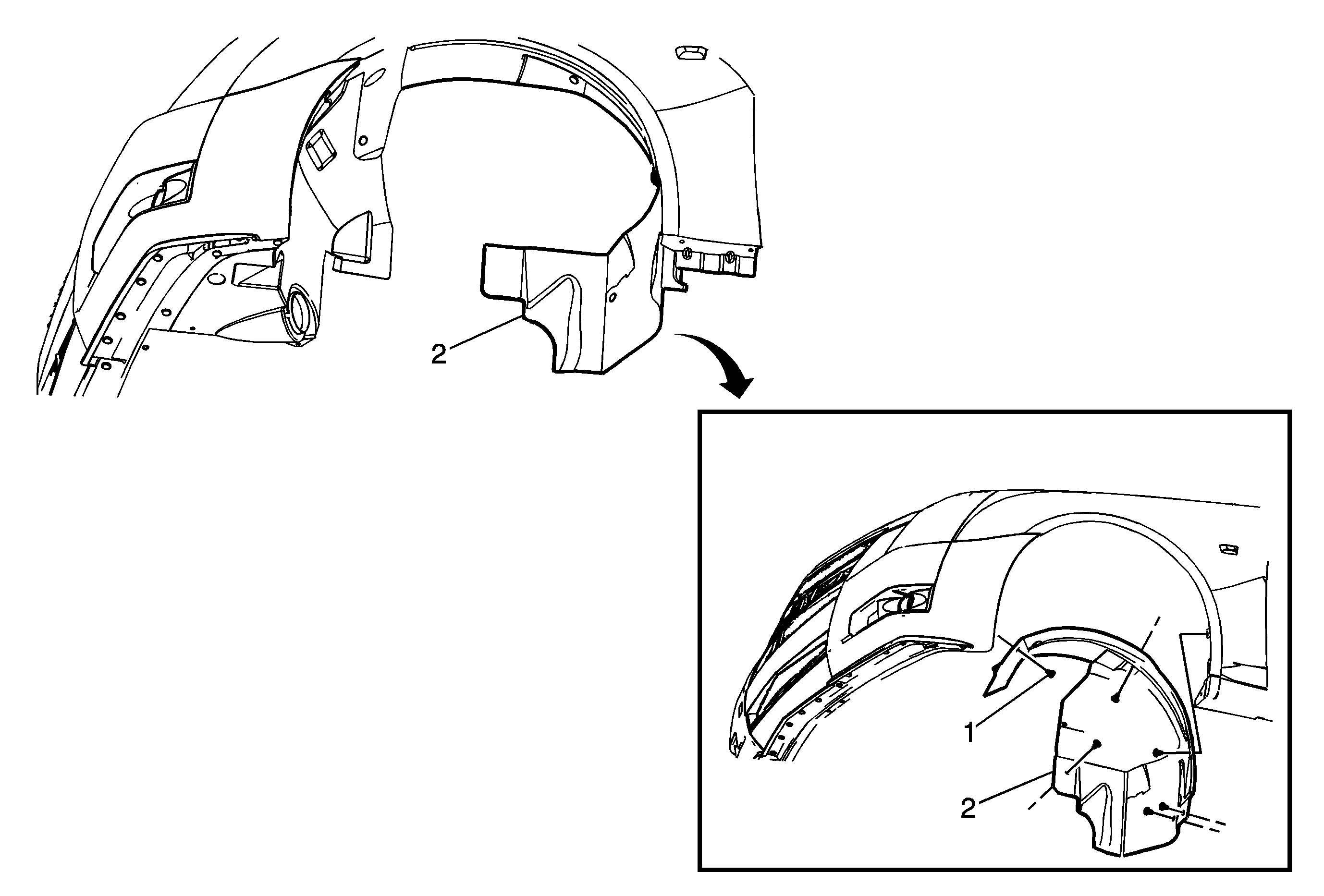 2

1

2