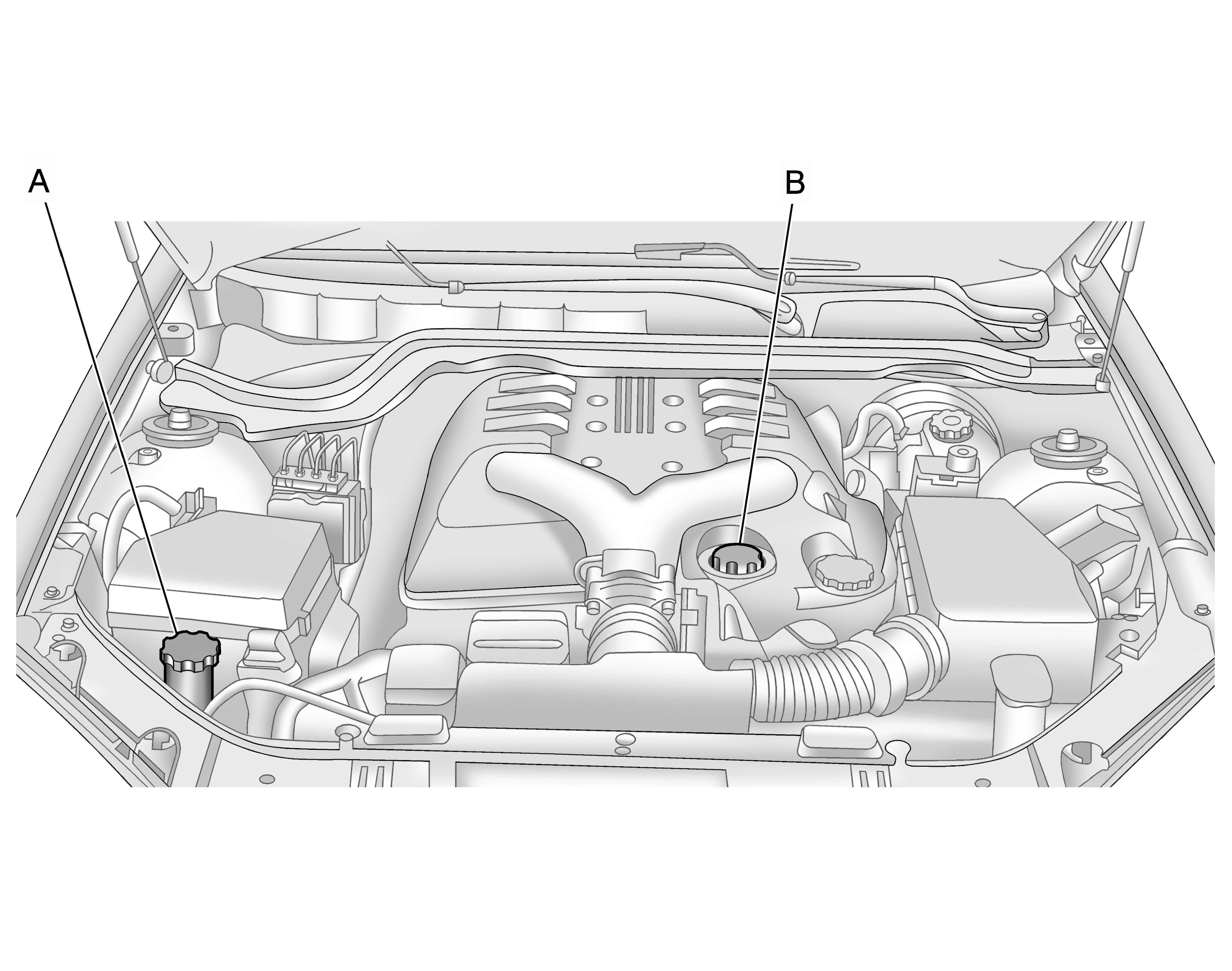 A

B