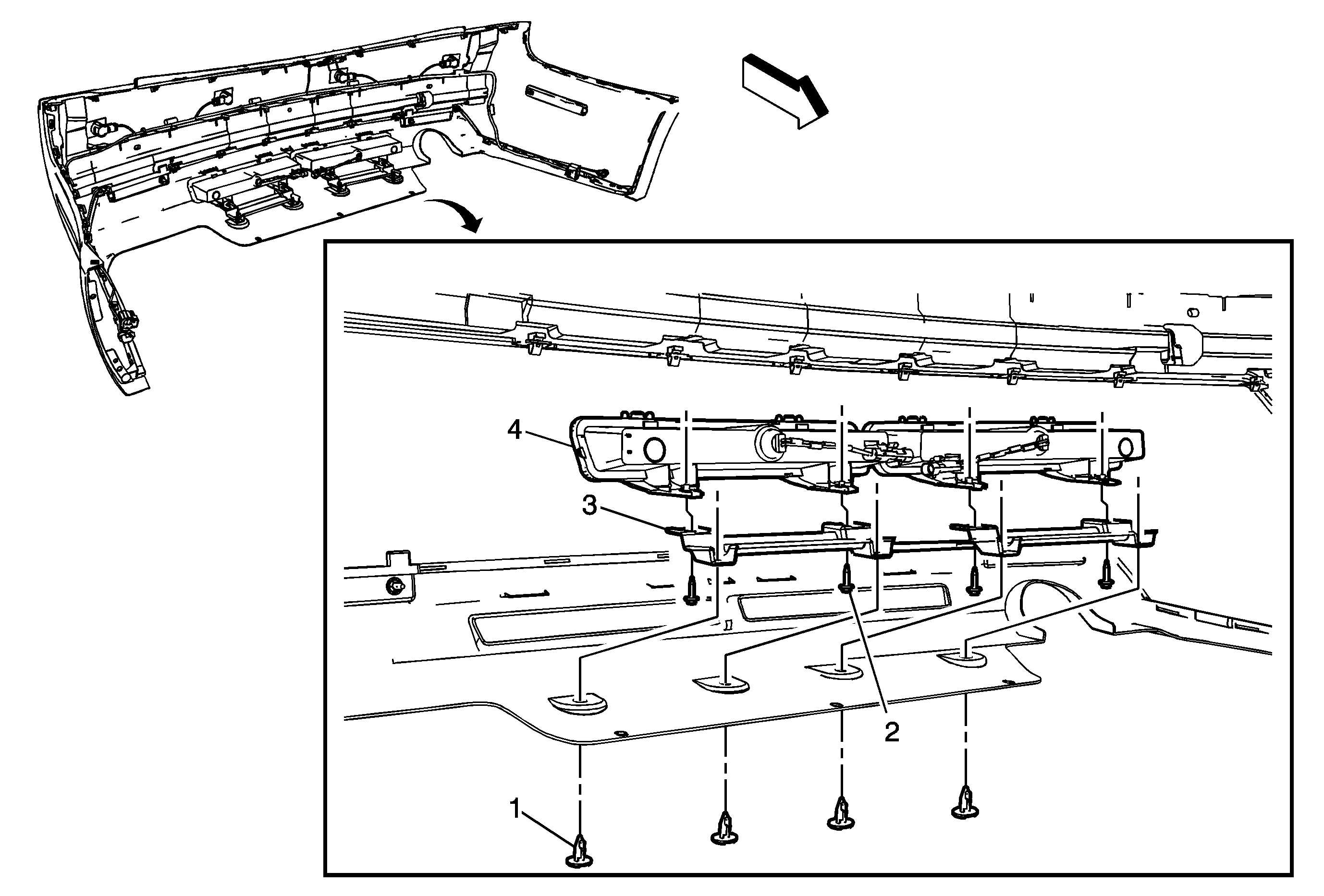 4
3
2
1