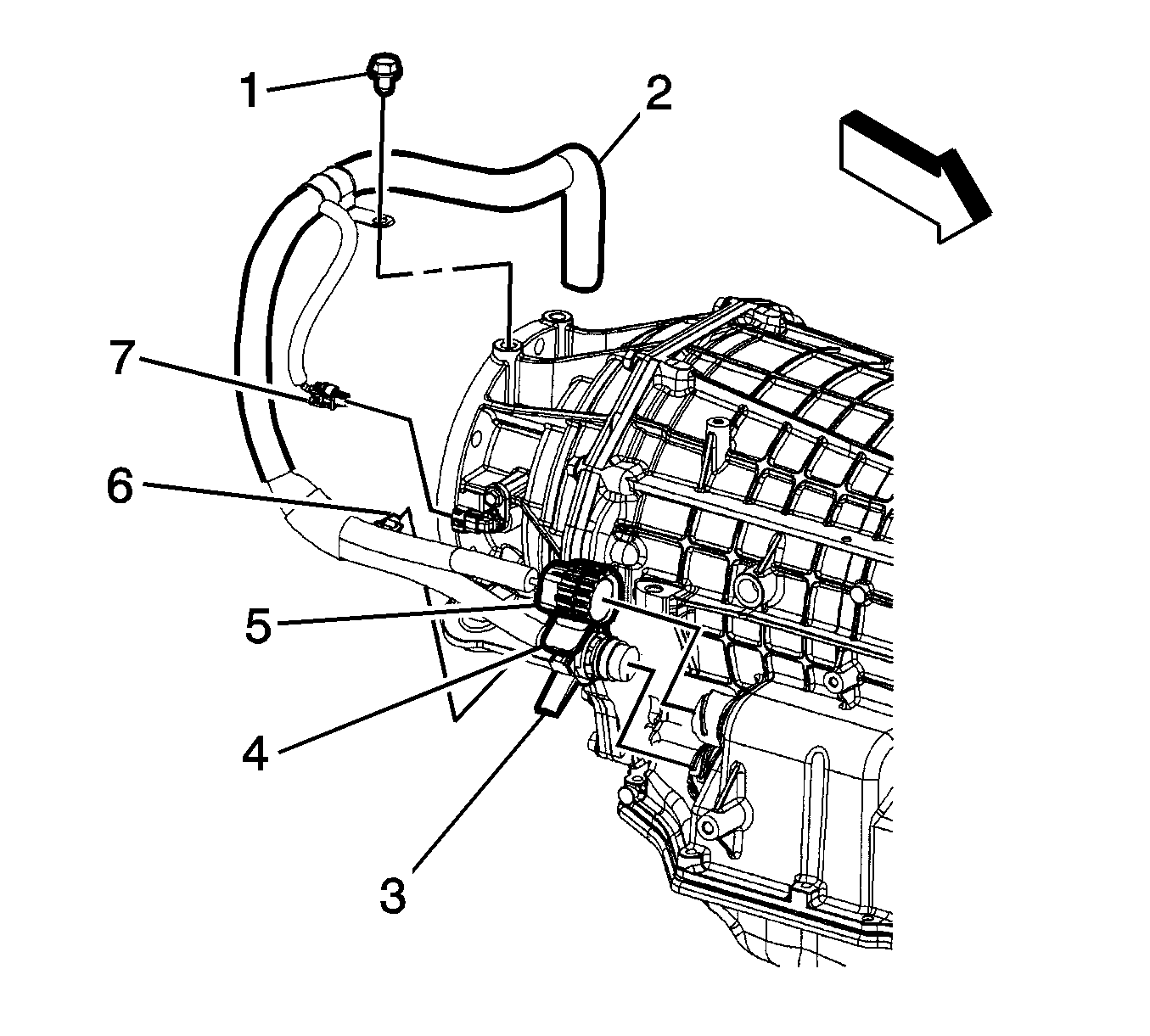 1
2
7
6
5
4
3