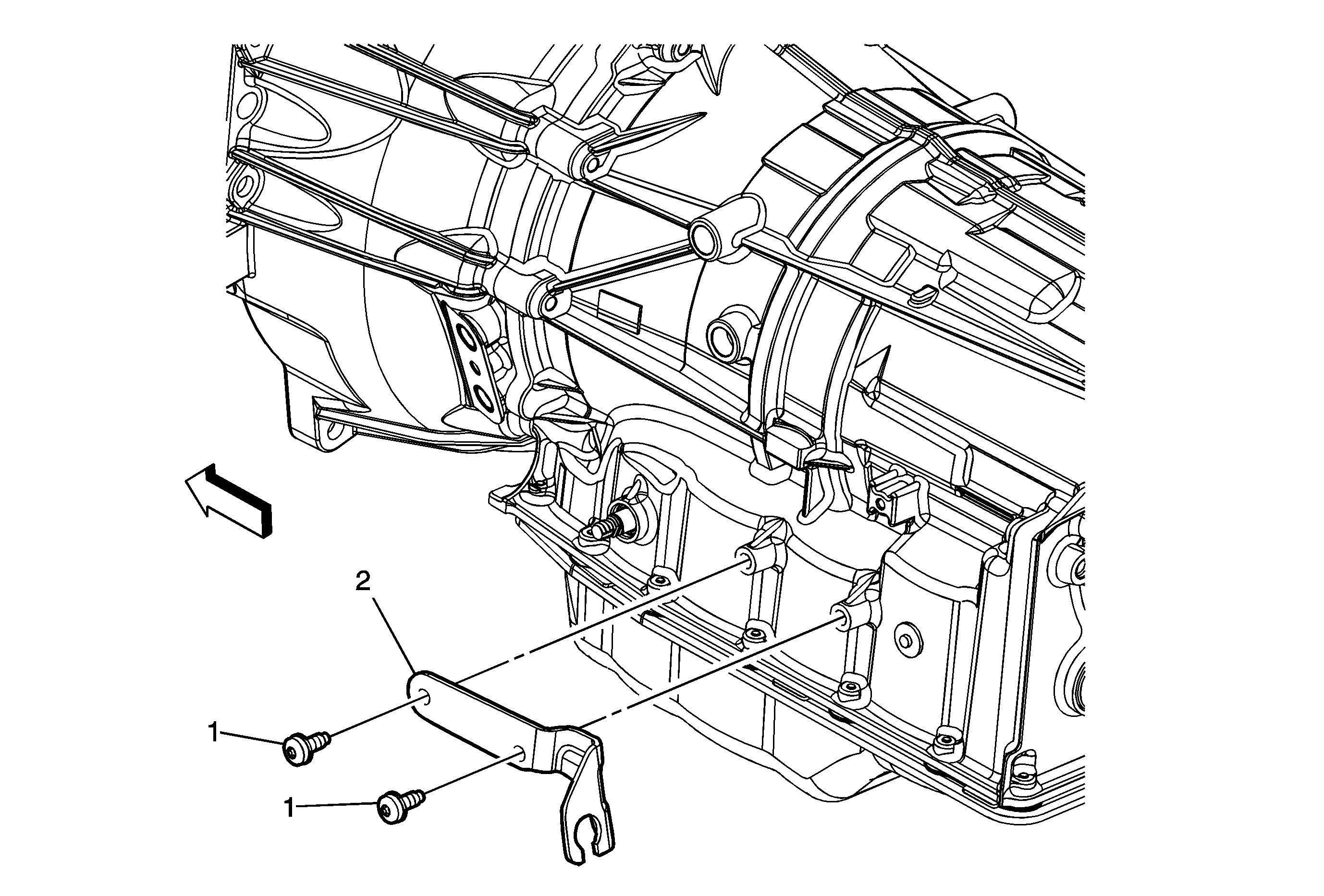 2
1
1