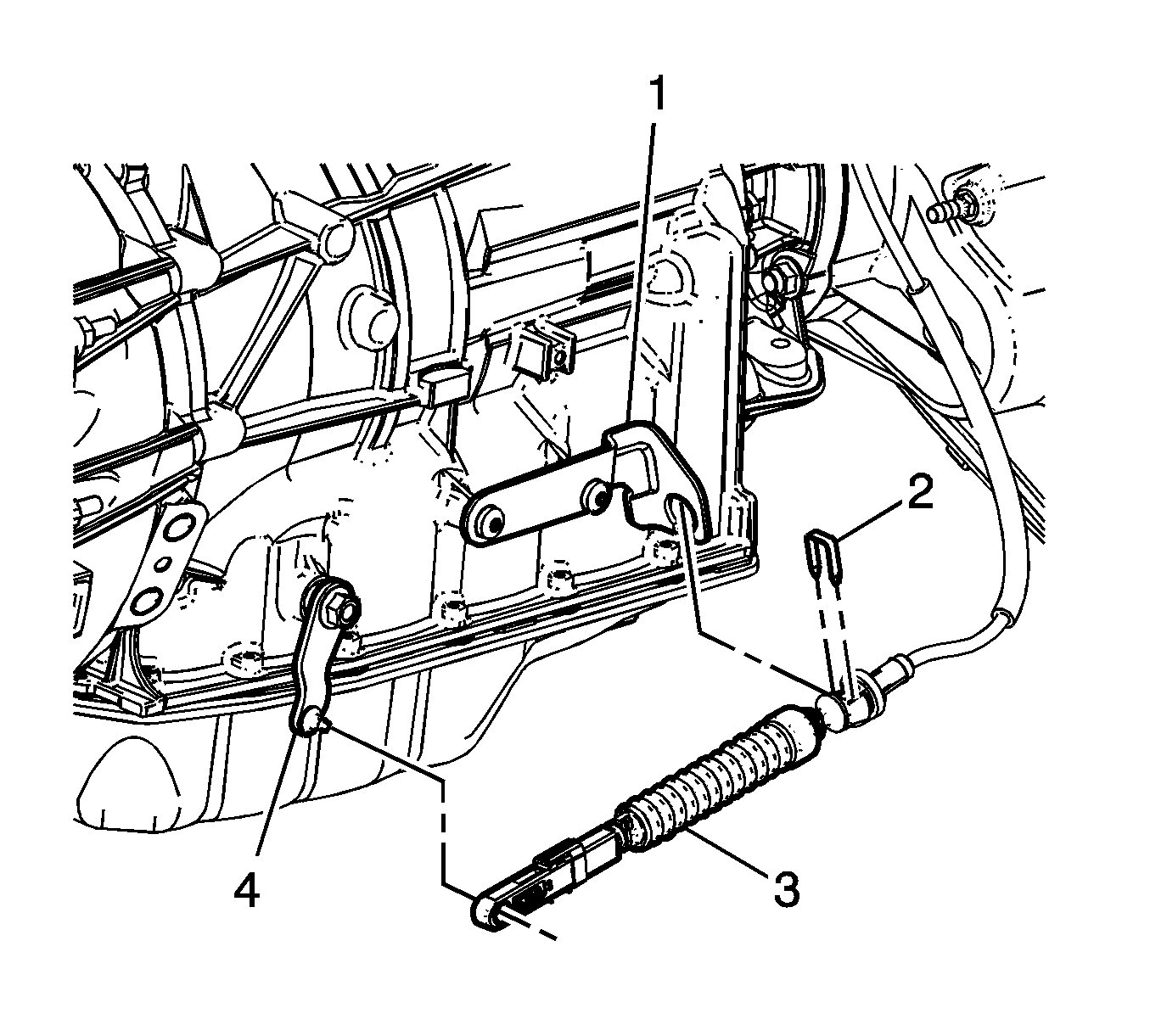 1
2
4
3