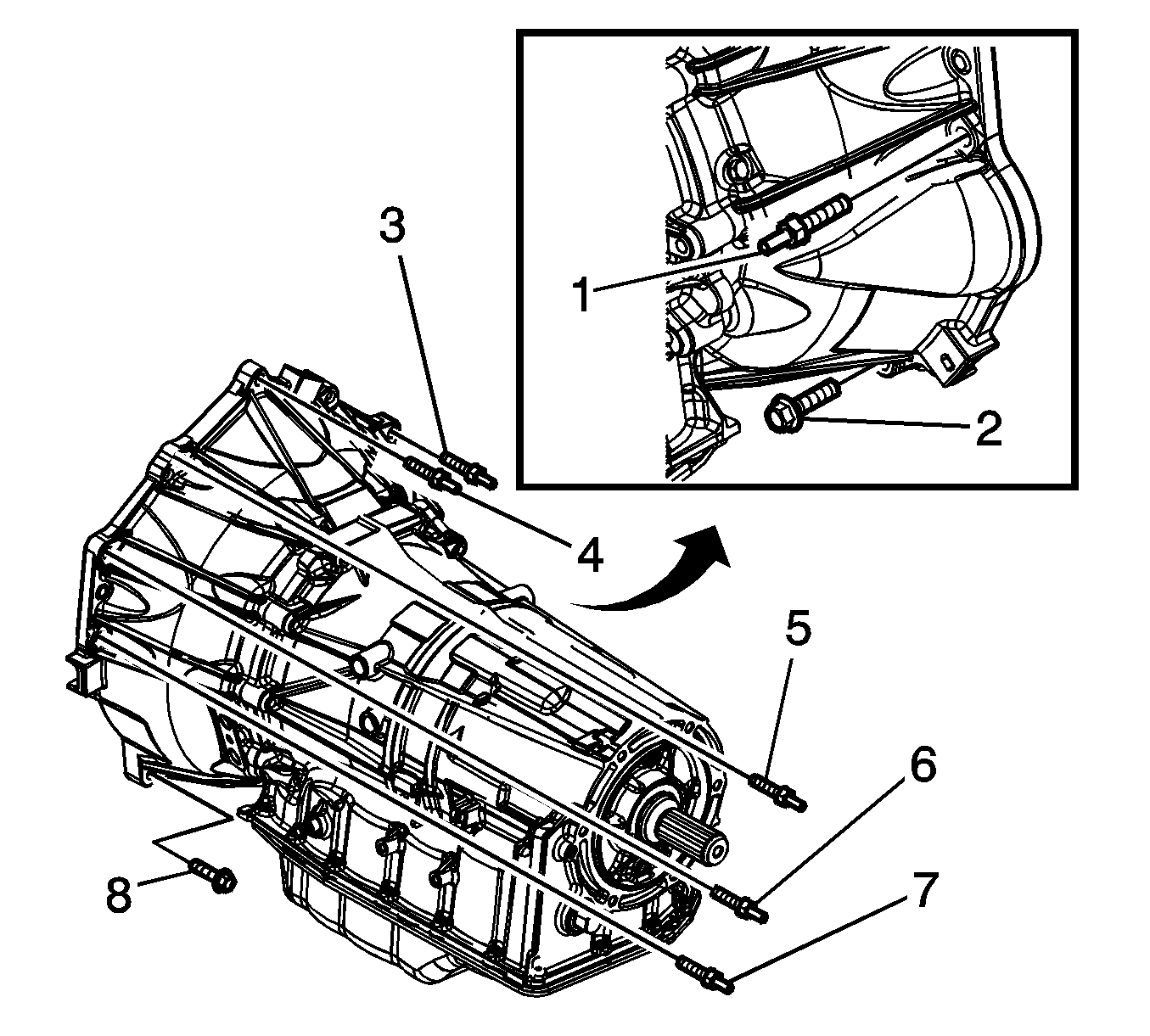 1
2
3
4
5
6
7
8