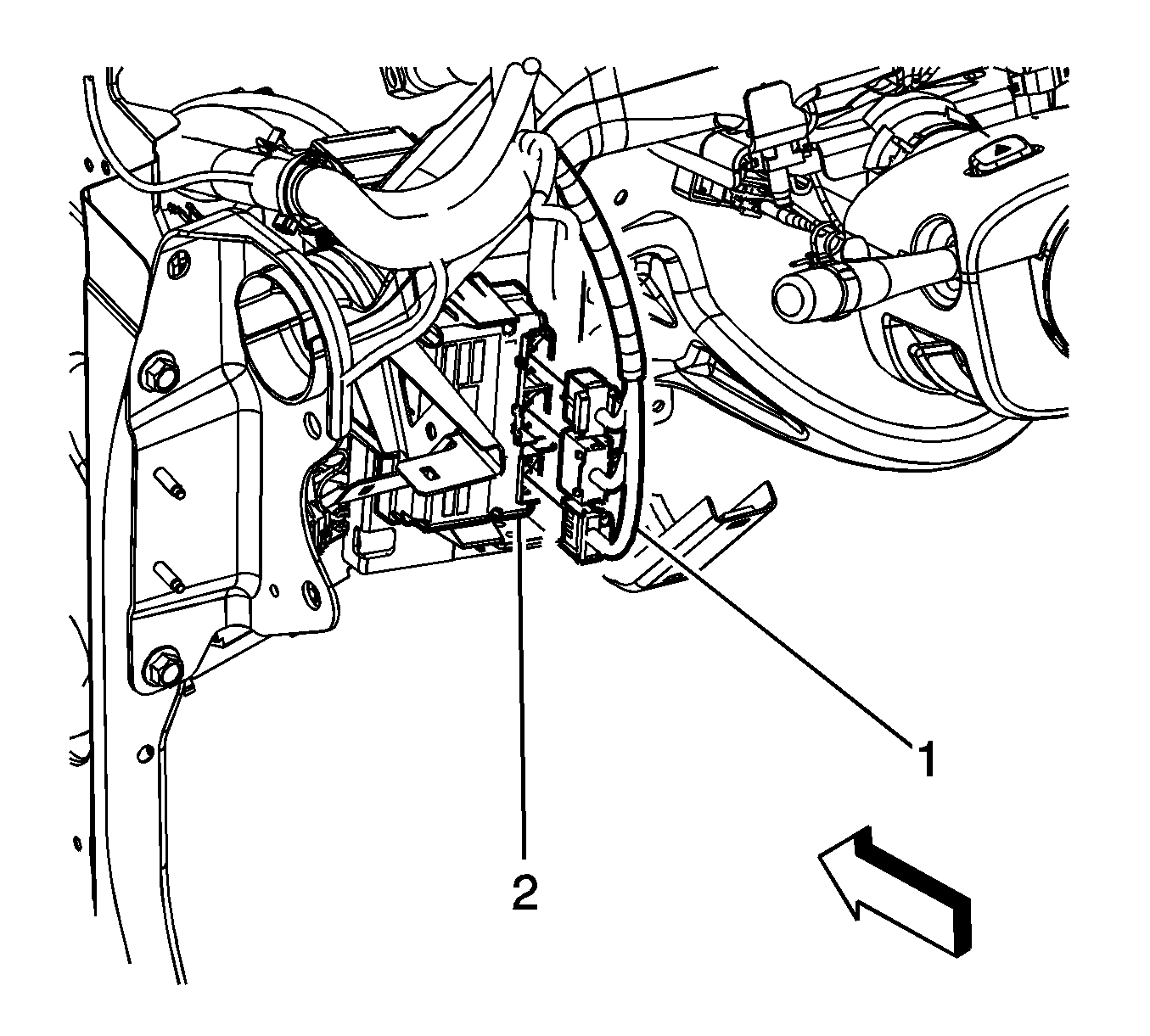 1
2