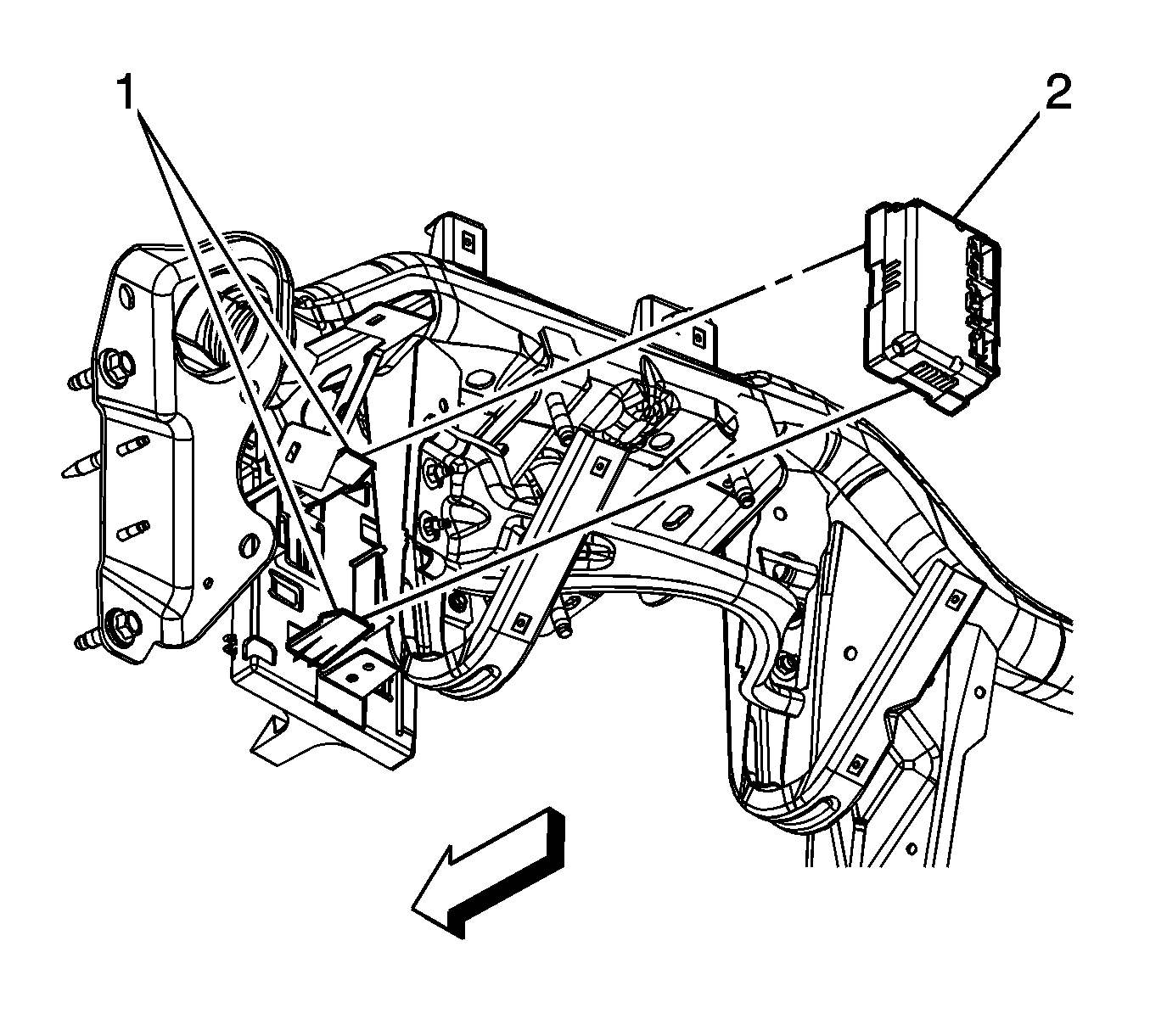 1
2