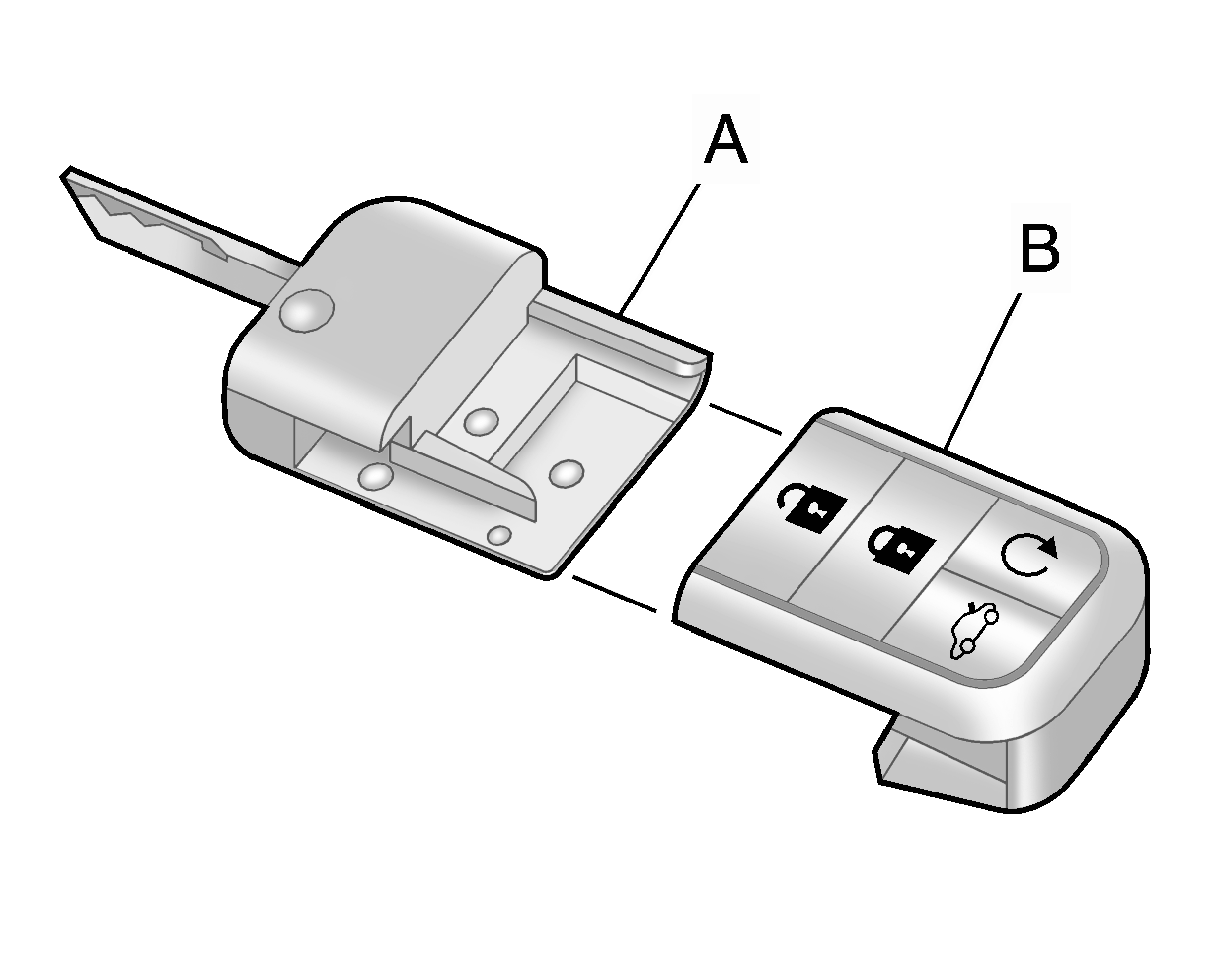 A

B