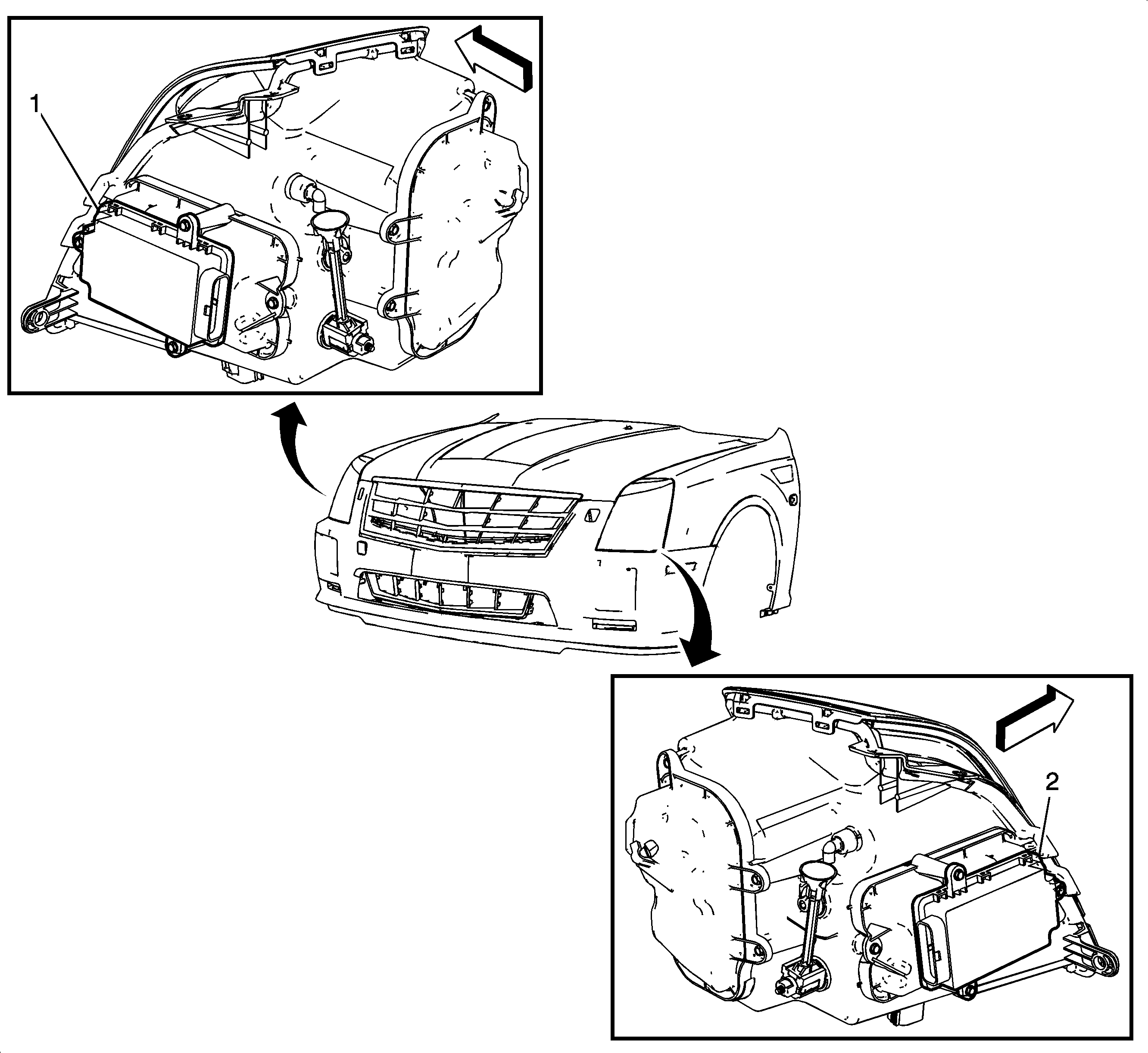 1

2