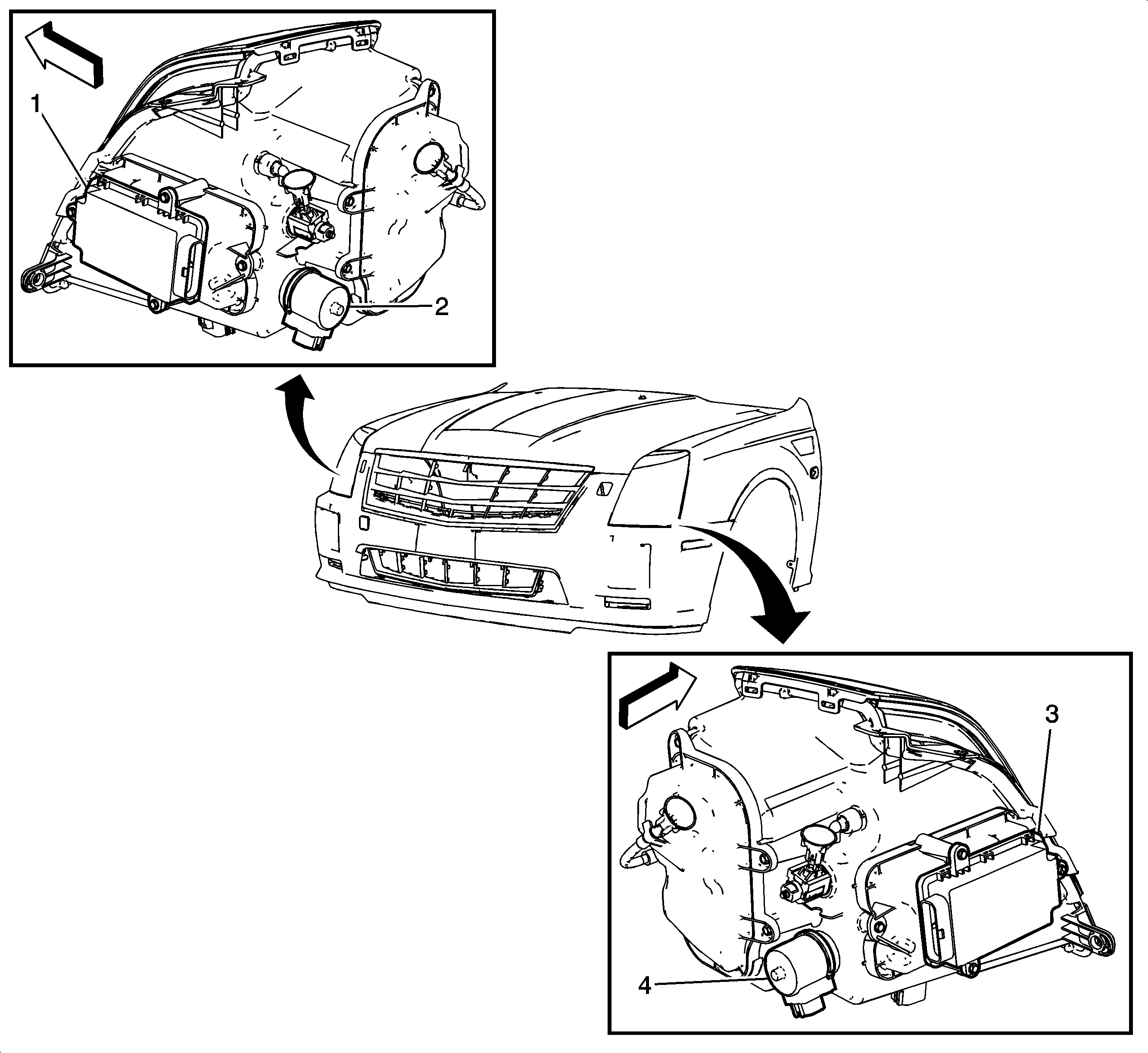 1
2
3
4